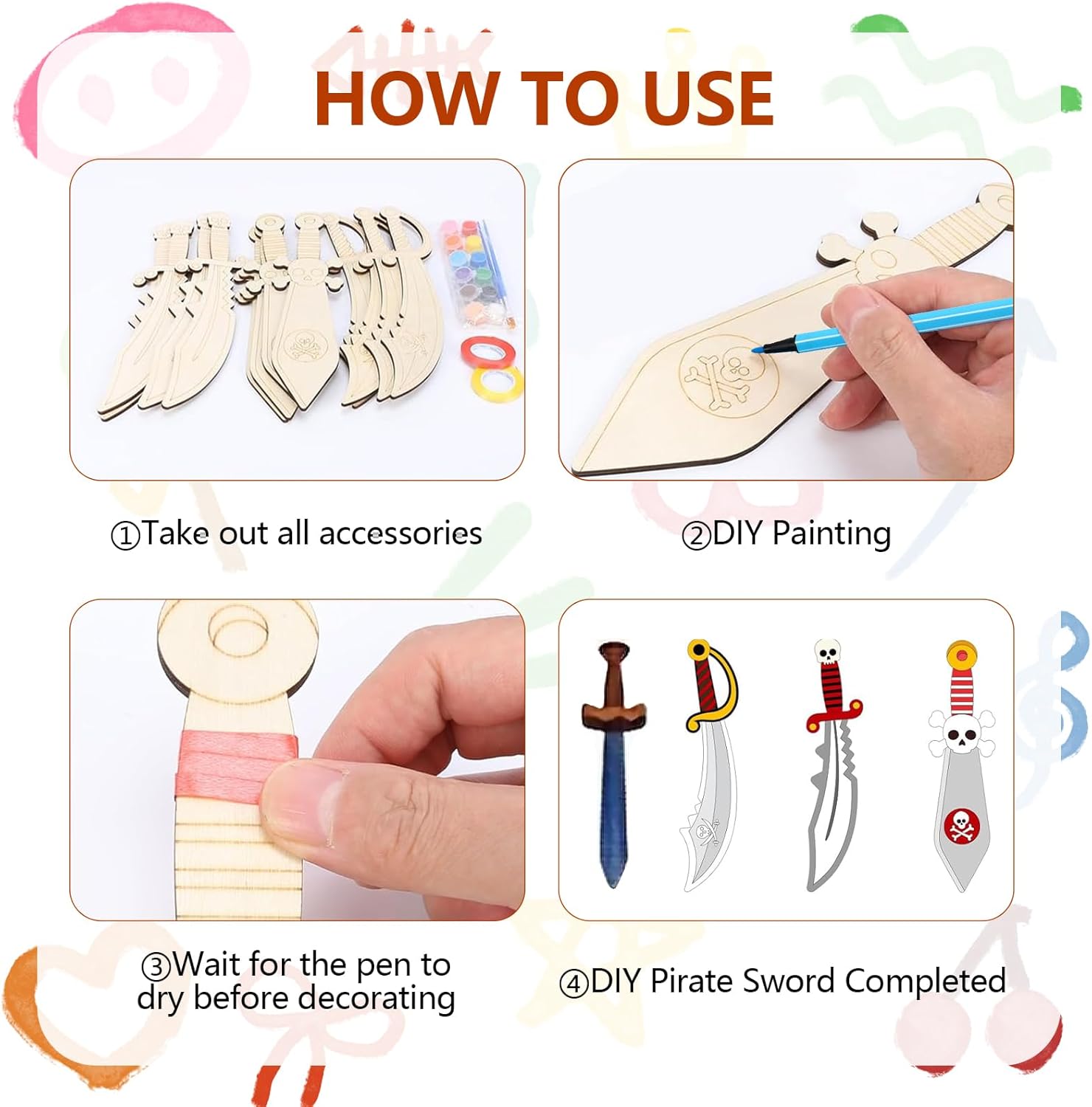 HOW TO USE

①Take out all accessories

②DIY Painting

③Wait for the pen to dry before decorating

④DIY Pirate Sword Completed