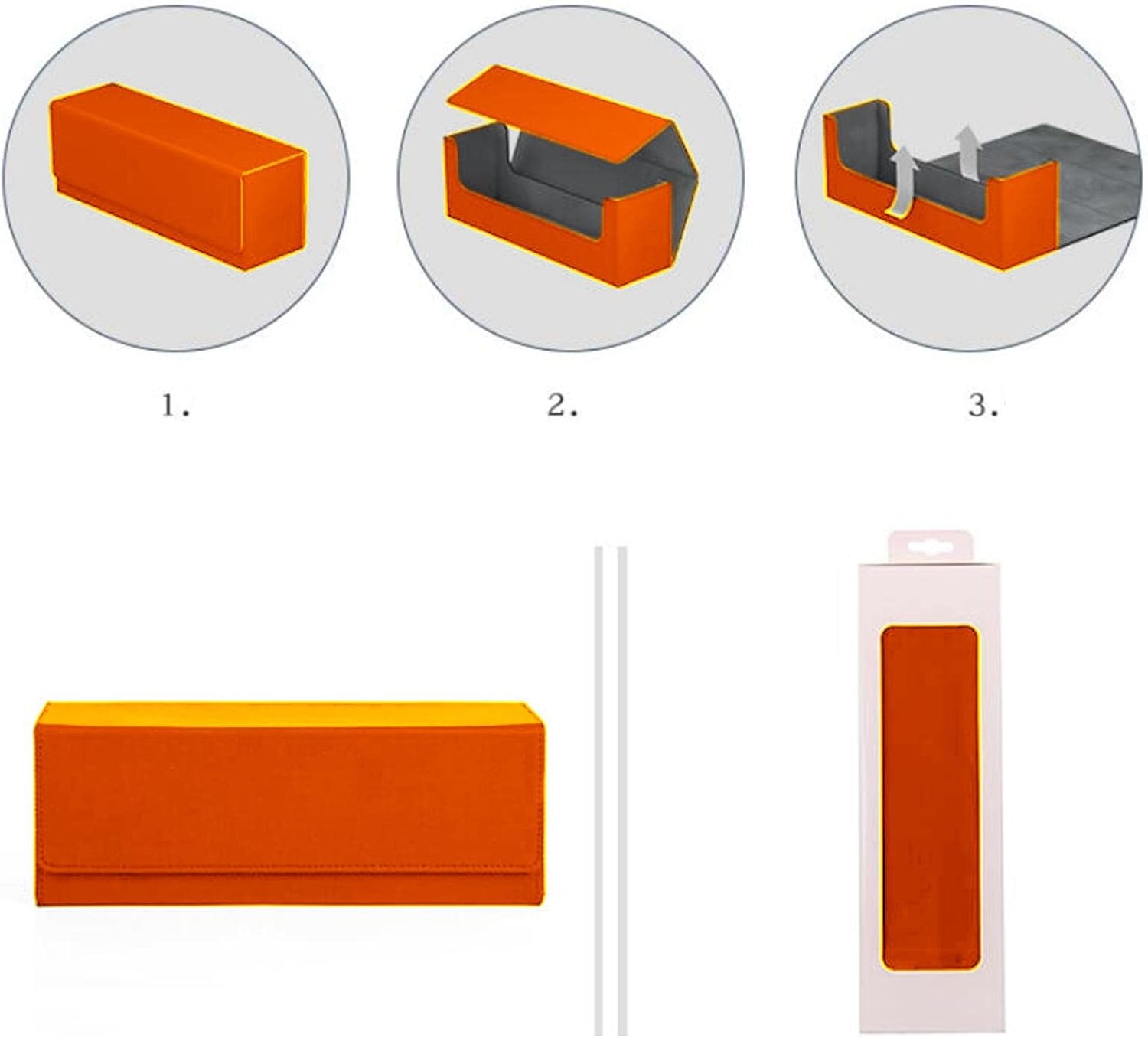 1.

2.

3.