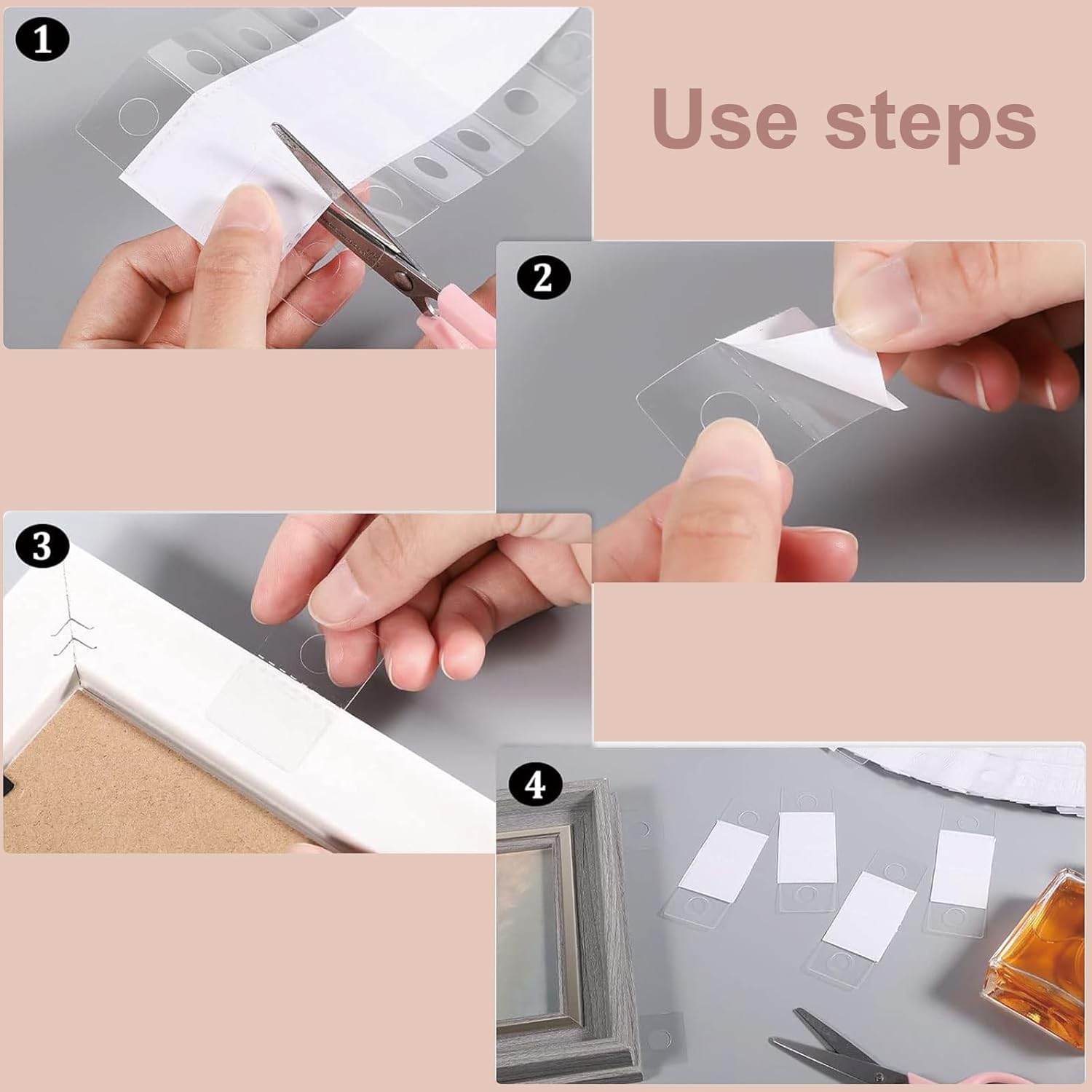 1

Use steps

2

3

4