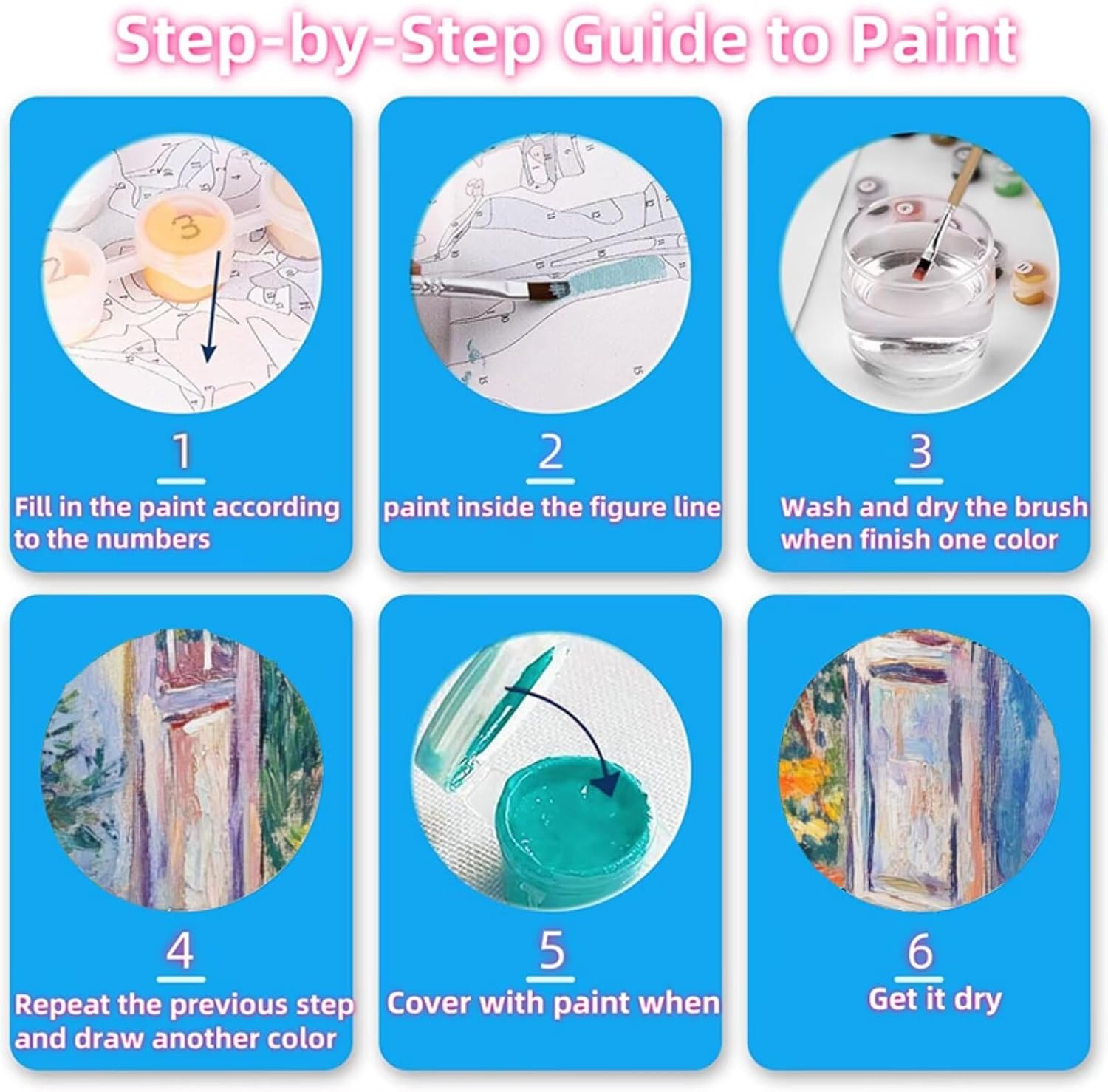 Step-by-Step Guide to Paint

3

2

1

Fill in the paint according to the numbers

2

paint inside the figure line

3

Wash and dry the brush when finish one color

4

Repeat the previous step and draw another color

5

Cover with paint when

6

Get it dry