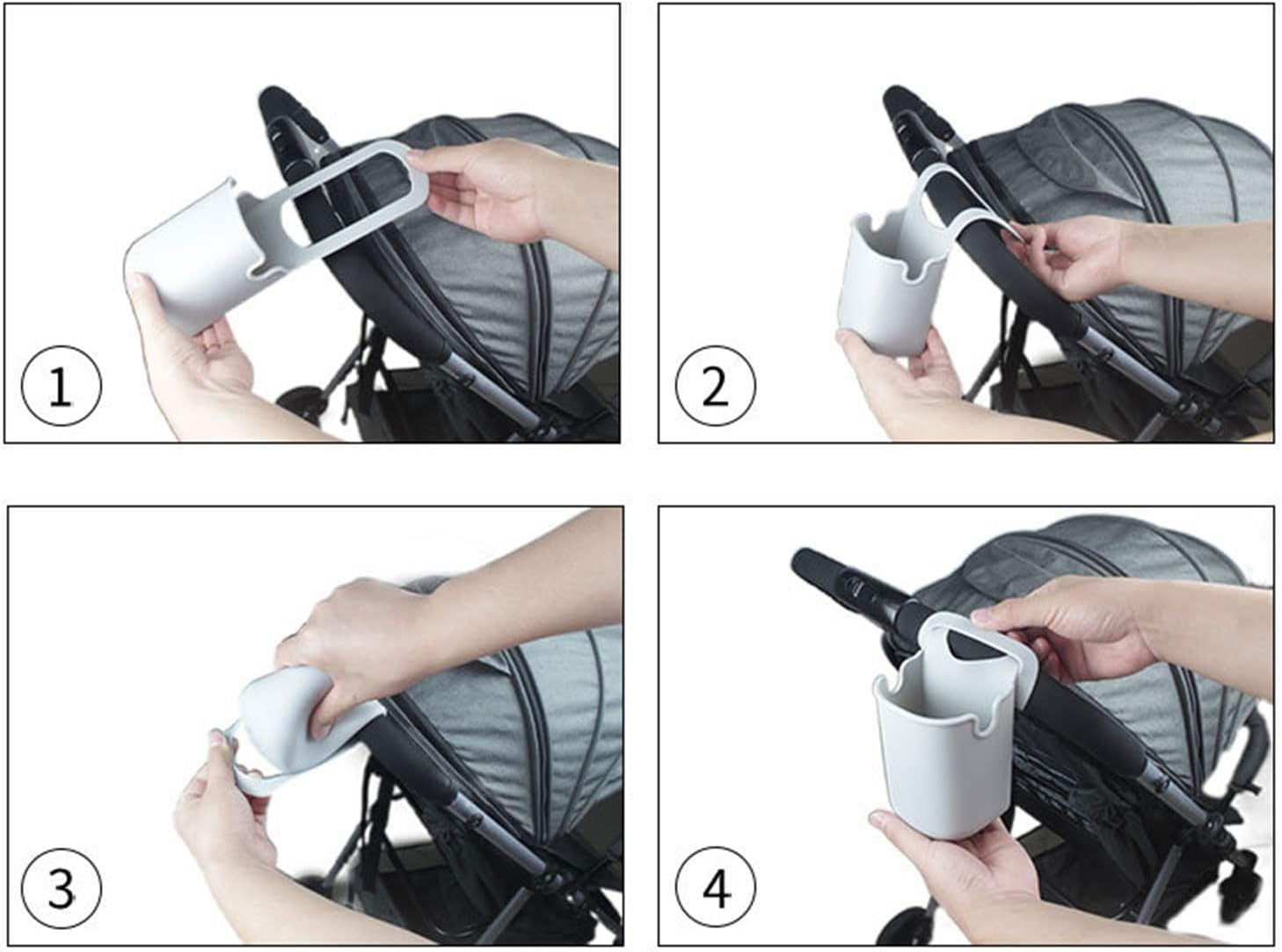 1

2

3

4