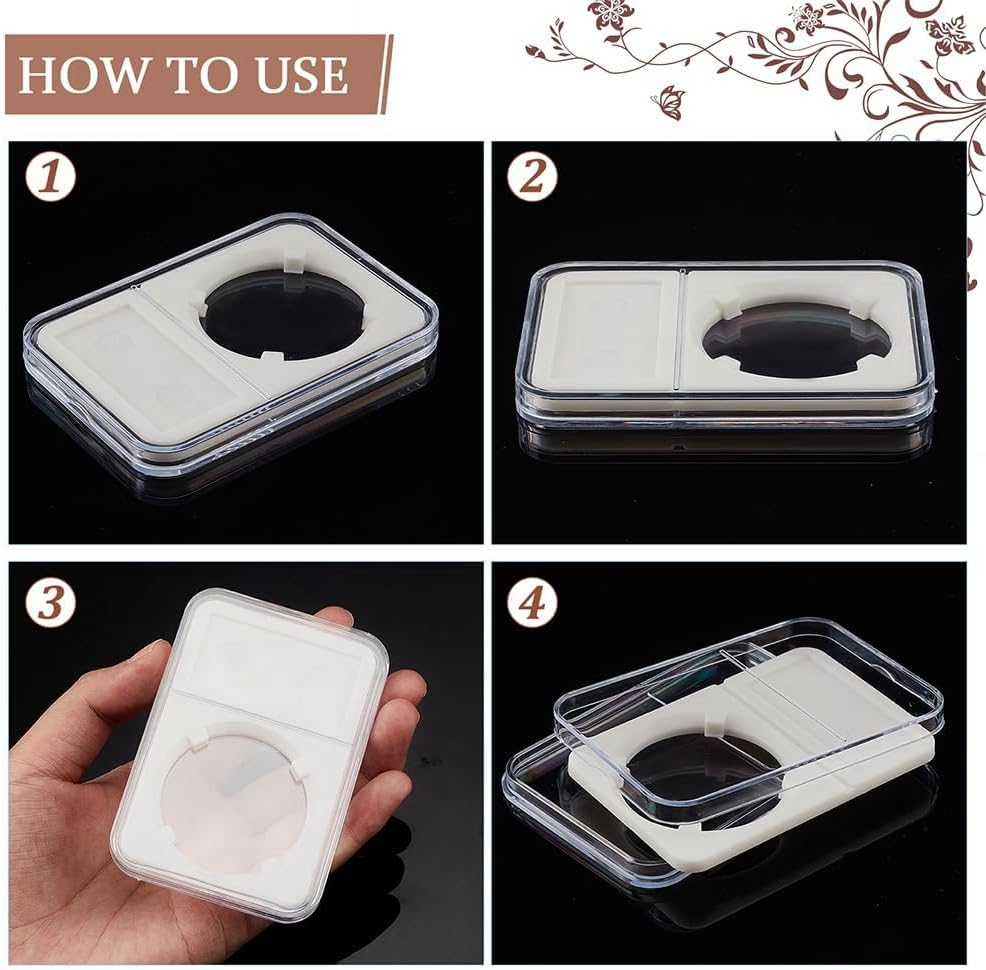 HOW TO USE

1

2

3

4