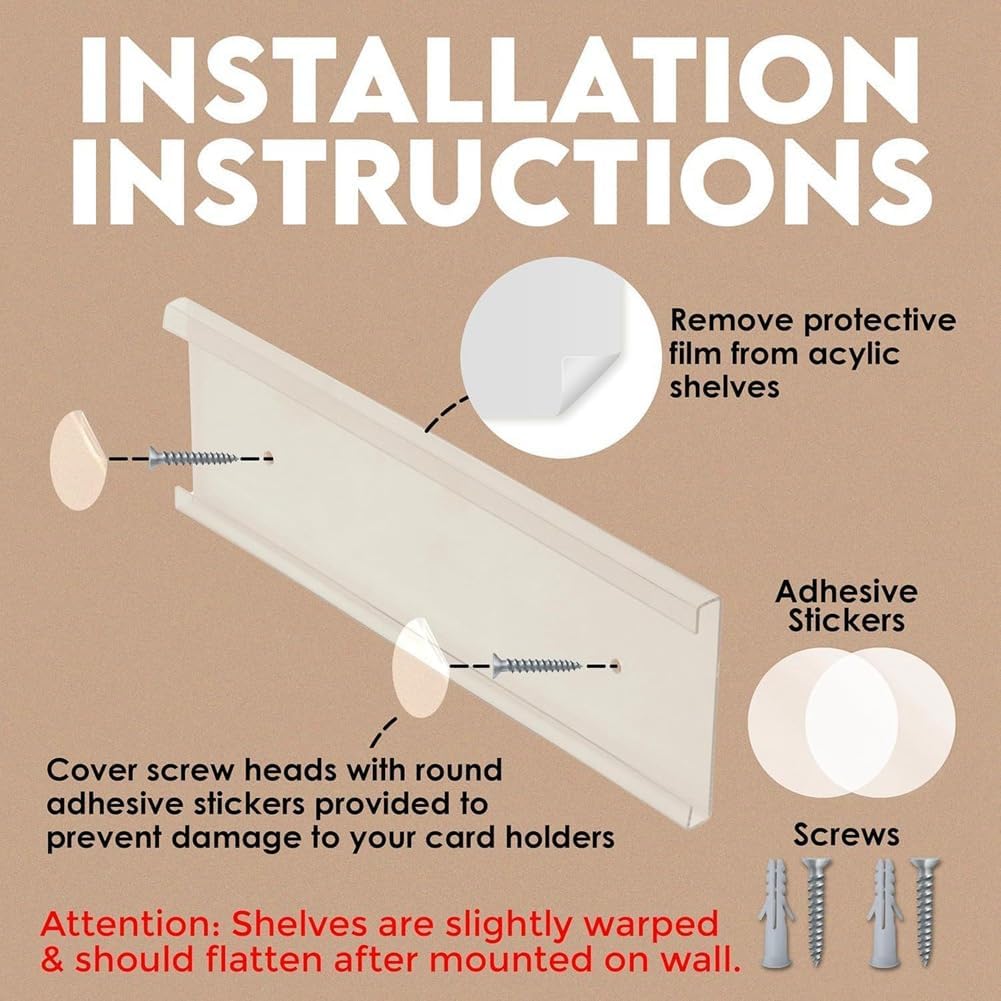 INSTALLATION INSTRUCTIONS

Remove protective film from acylic shelves

Adhesive Stickers

Cover screw heads with round adhesive stickers provided to prevent damage to your card holders

Screws

Attention: Shelves are slightly warped & should flatten after mounted on wall.