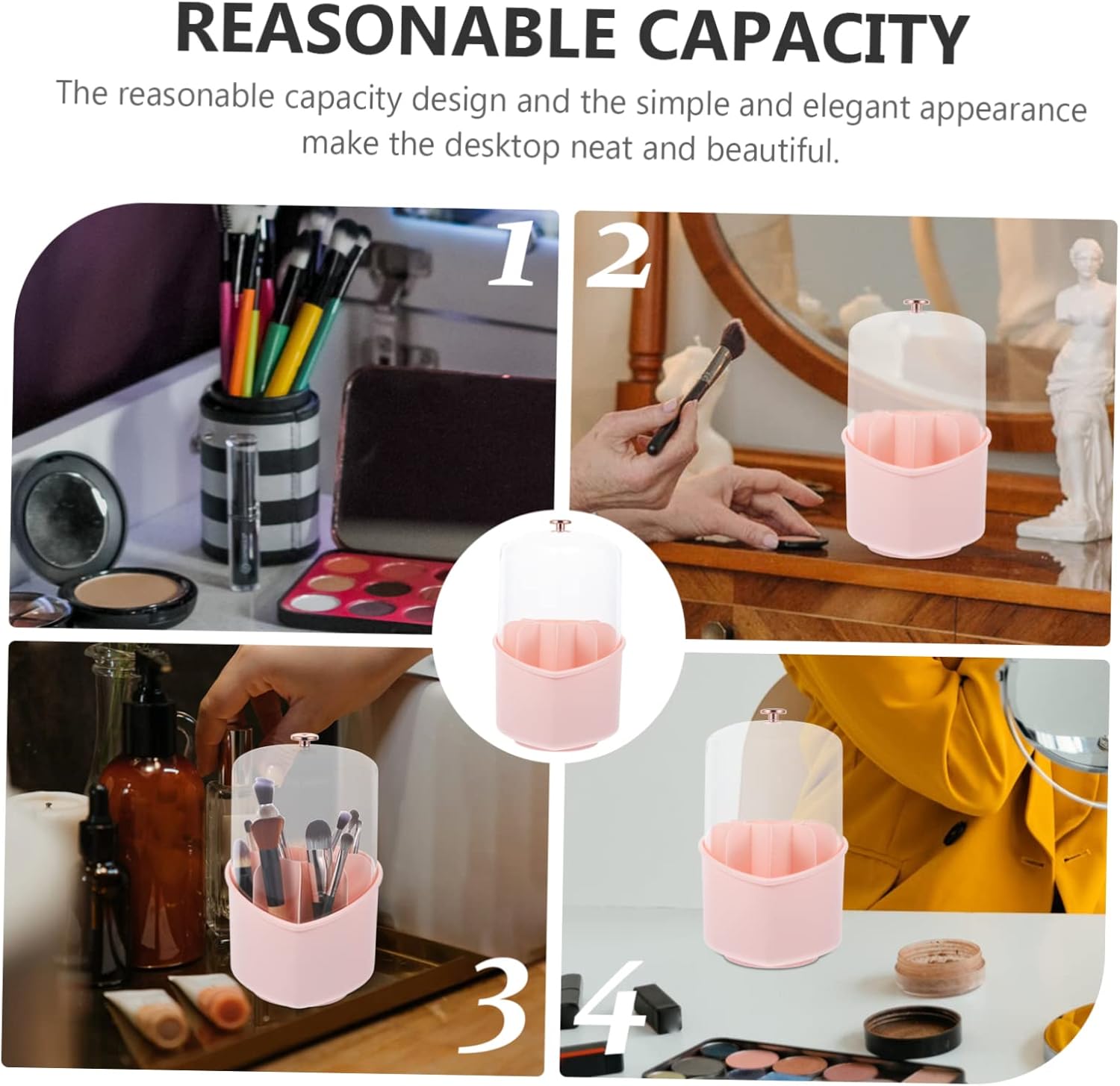 REASONABLE CAPACITY

The reasonable capacity design and the simple and elegant appearance make the desktop neat and beautiful.

1

2

3

4