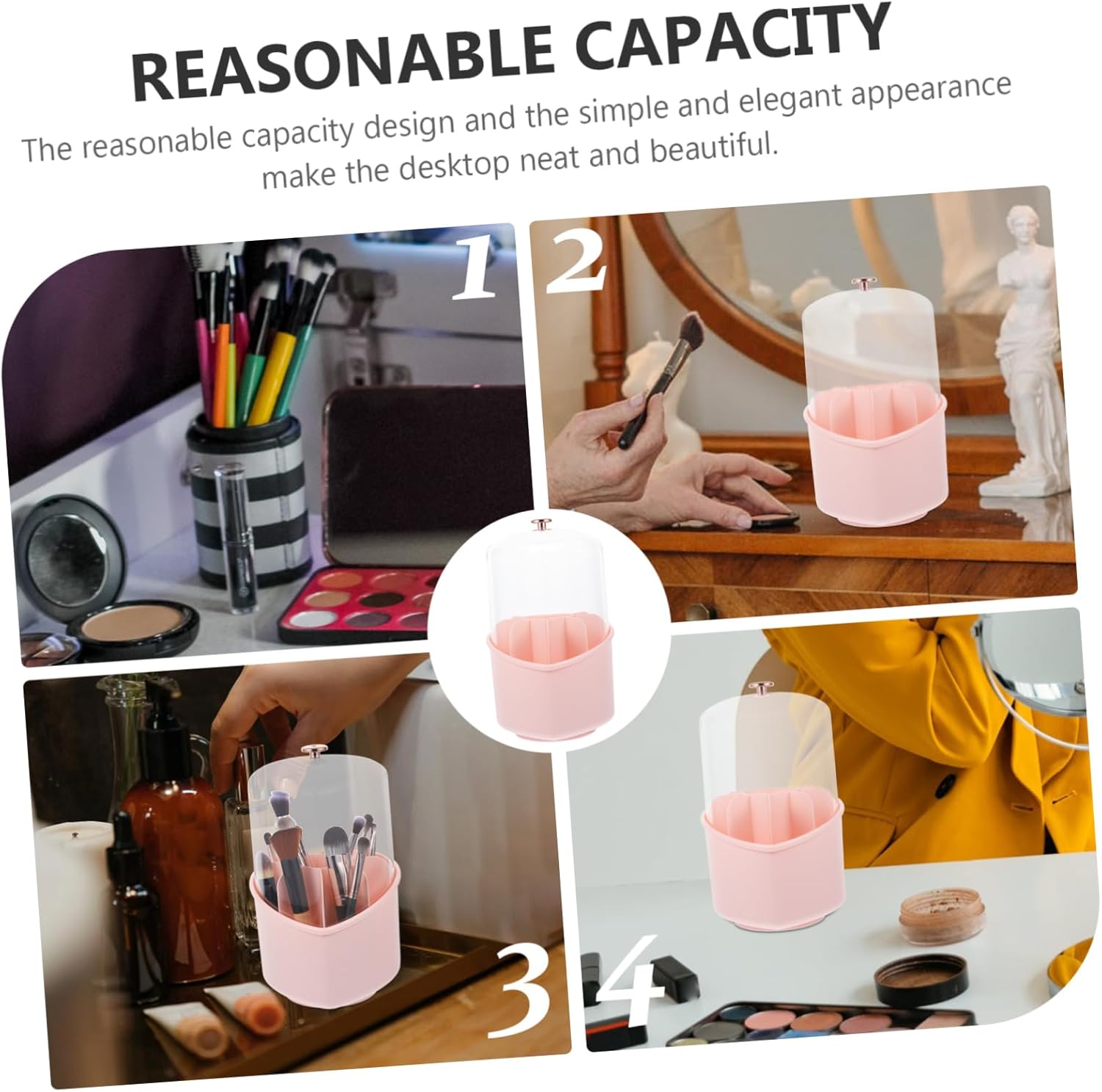 REASONABLE CAPACITY

The reasonable capacity design and the simple and elegant appearance make the desktop neat and beautiful.

1

2

3

4