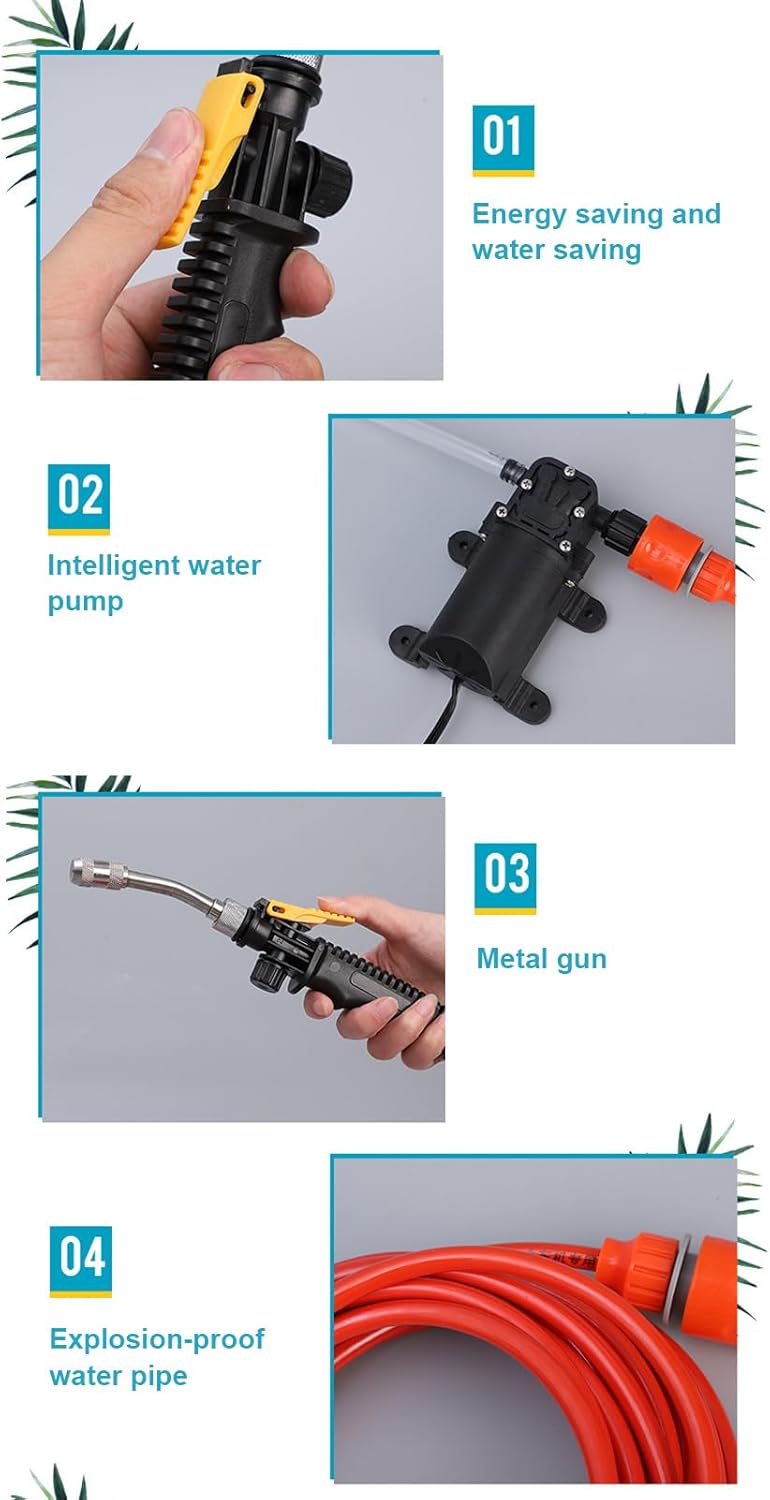 01

Energy saving and water saving

02

Intelligent water pump

03

Metal gun

04

Explosion-proof water pipe