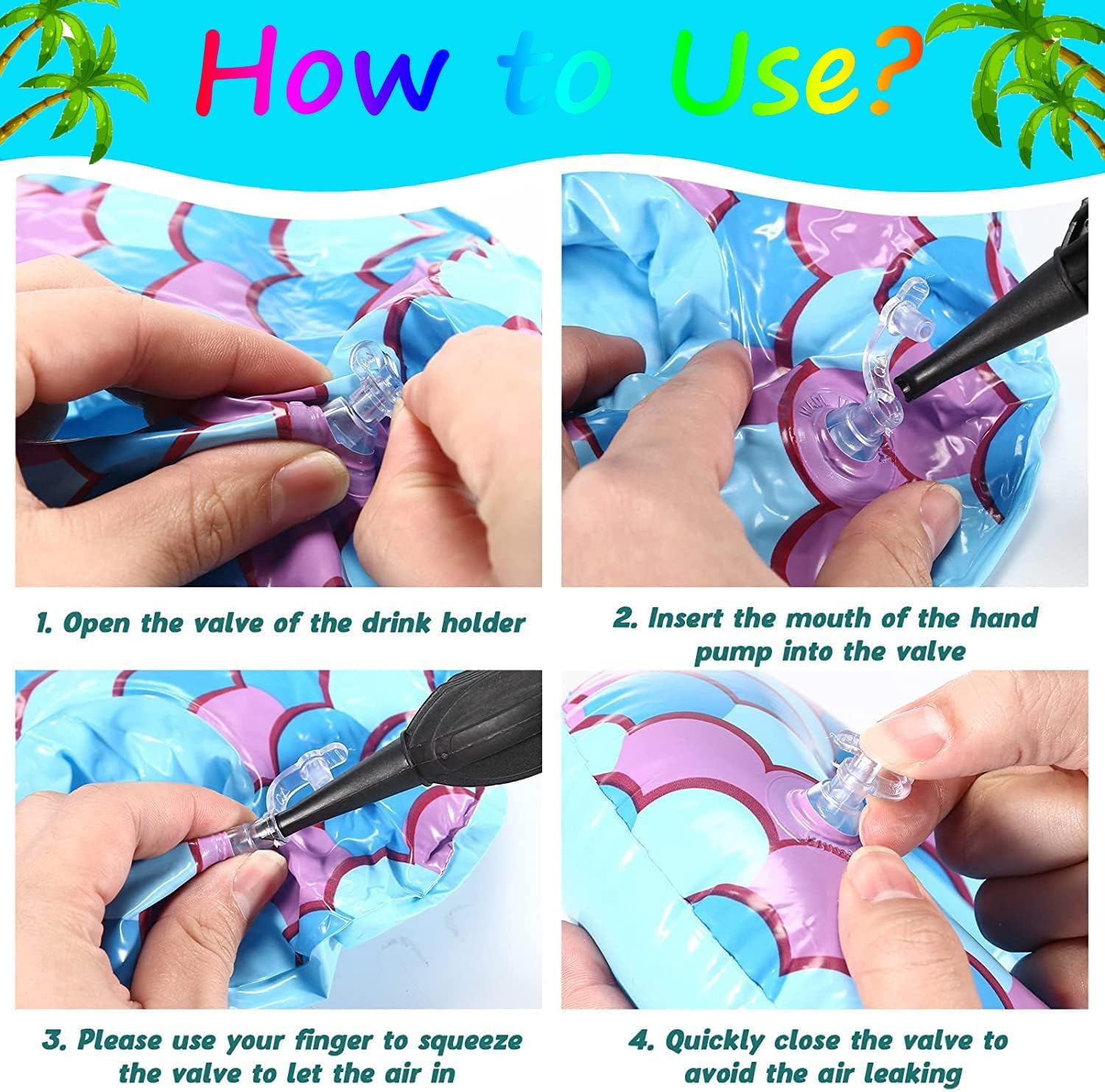 How to Use?

1. Open the valve of the drink holder

2. Insert the mouth of the hand pump into the valve

3. Please use your finger to squeeze the valve to let the air in

4. Quickly close the valve to avoid the air leaking