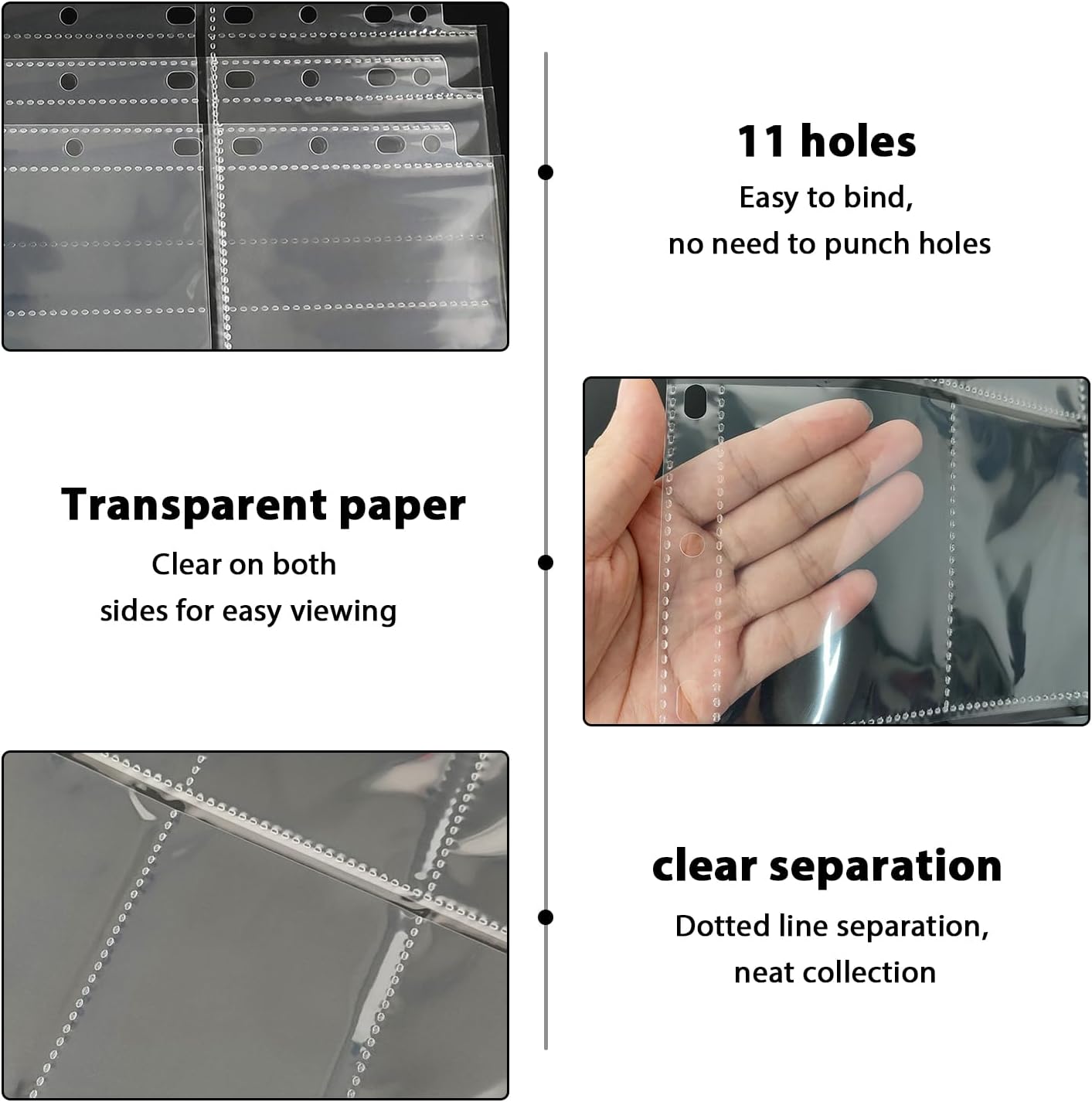 11 holes
Easy to bind, no need to punch holes

Transparent paper
Clear on both sides for easy viewing

clear separation
Dotted line separation, neat collection