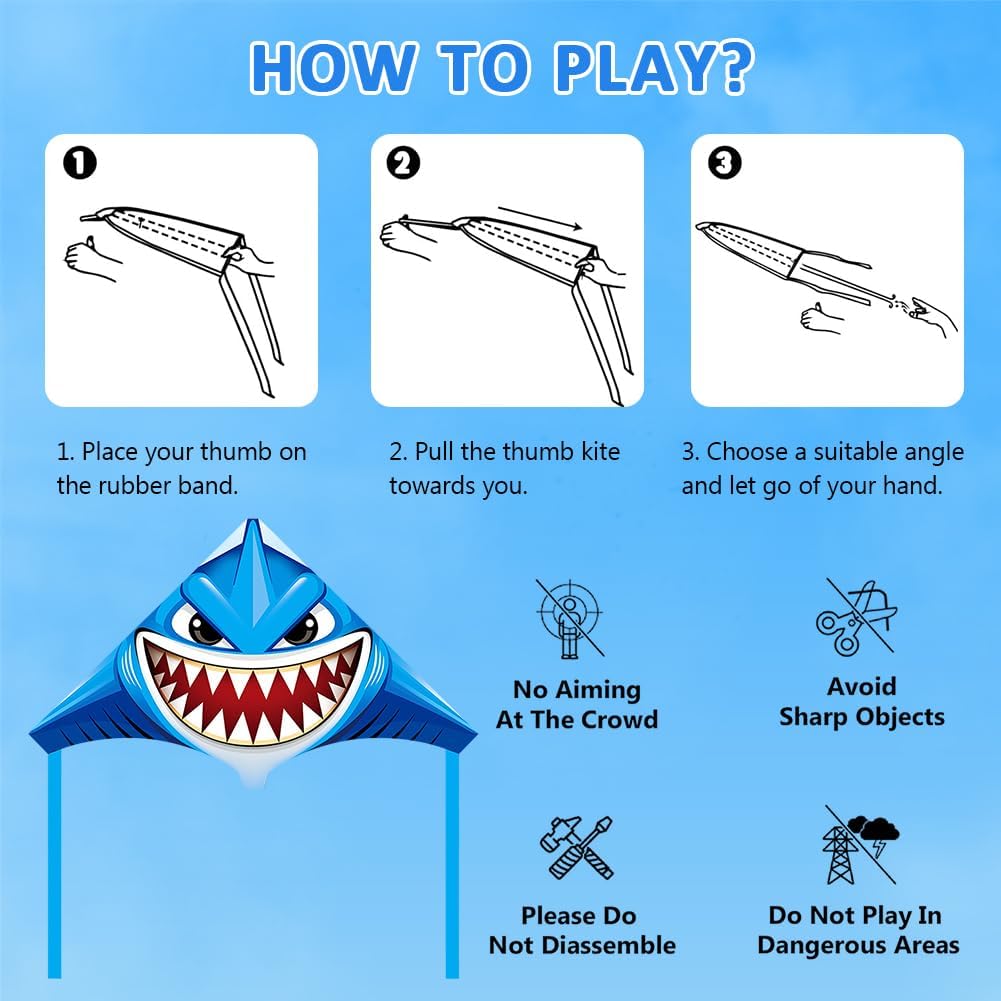 HOW TO PLAY?

1

2

3

1. Place your thumb on the rubber band.

2. Pull the thumb kite towards you.

3. Choose a suitable angle and let go of your hand.

No Aiming At The Crowd

Avoid Sharp Objects

Please Do Not Diassemble

Do Not Play In Dangerous Areas