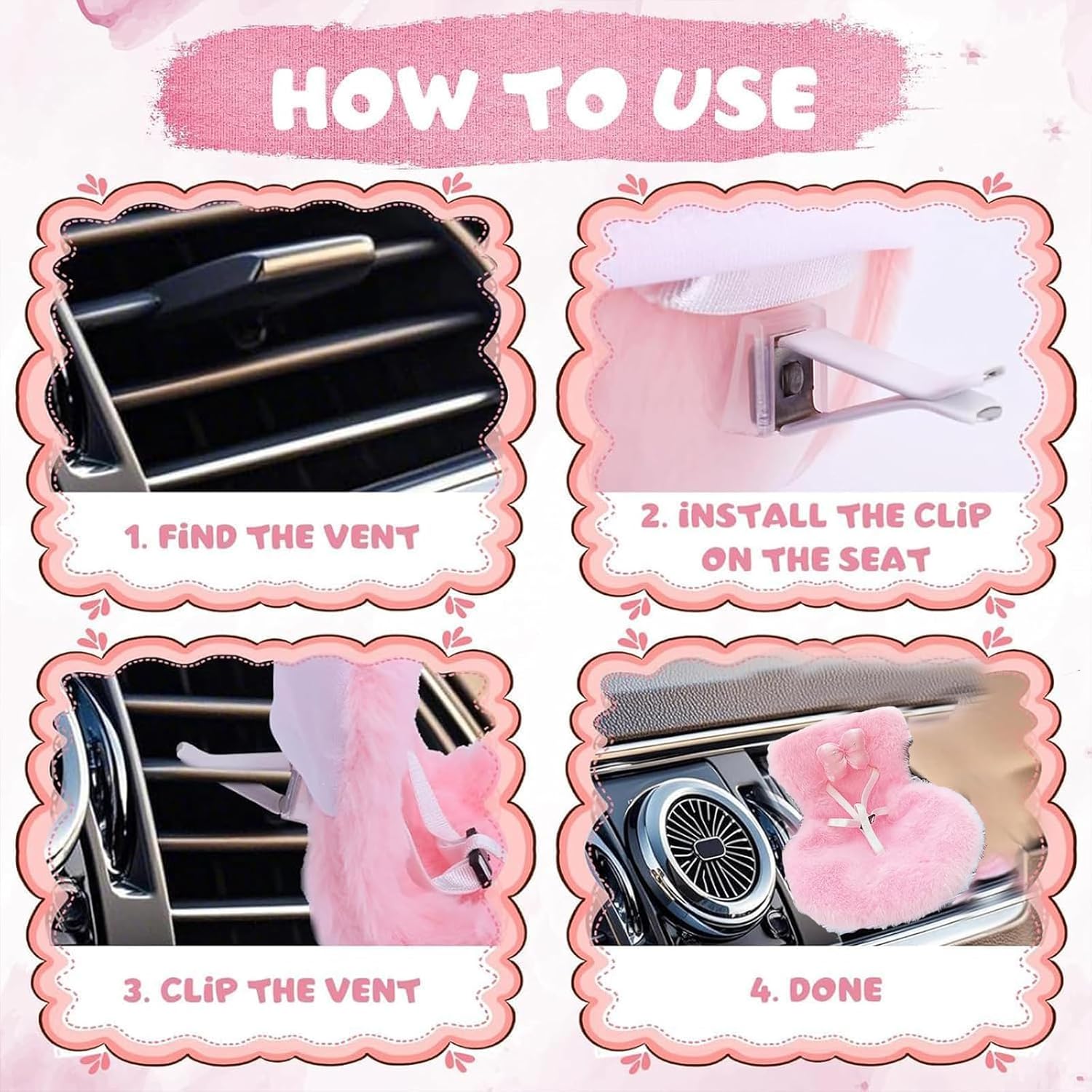 HOW TO USE

1. FiND THE VENT

2. iNSTALL THE CLiP ON THE SEAT

3. CLiP THE VENT

4. DONE