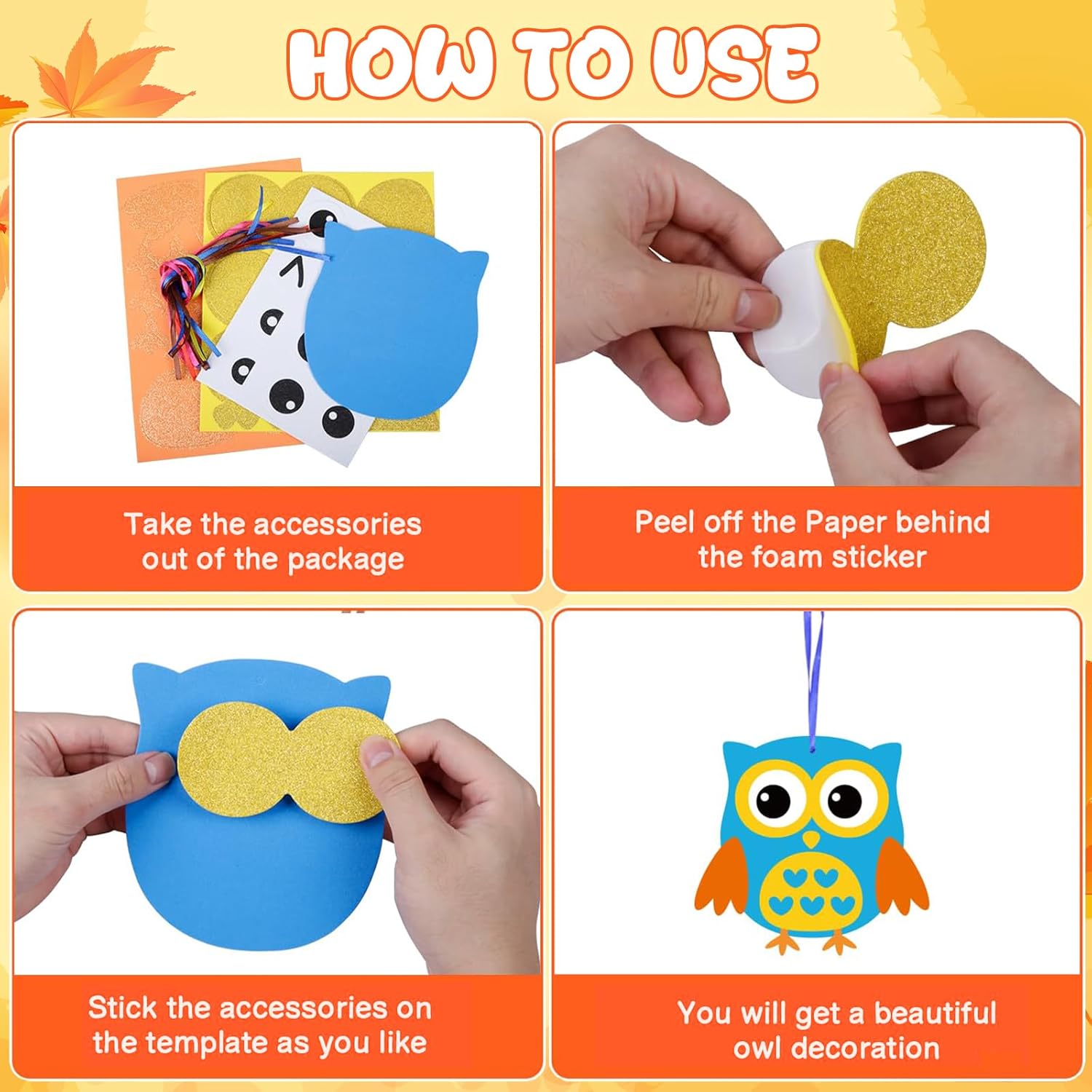 HOW TO USE

Take the accessories out of the package

Peel off the Paper behind the foam sticker

Stick the accessories on the template as you like

You will get a beautiful owl decoration