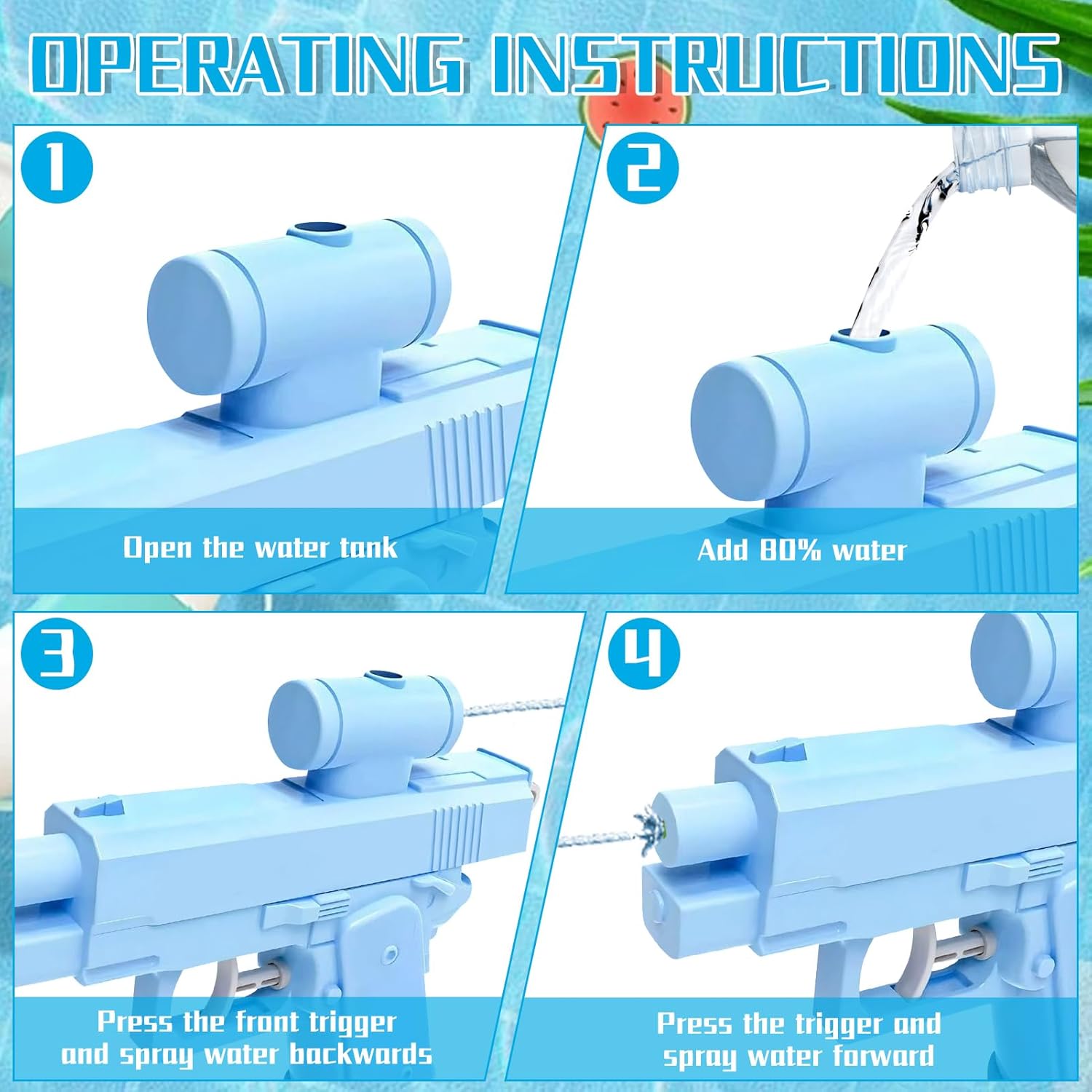 OPERATING INSTRUCTIONS

1

Open the water tank

2

Add 80% water

3

Press the front trigger and spray water backwards

4

Press the trigger and spray water forward