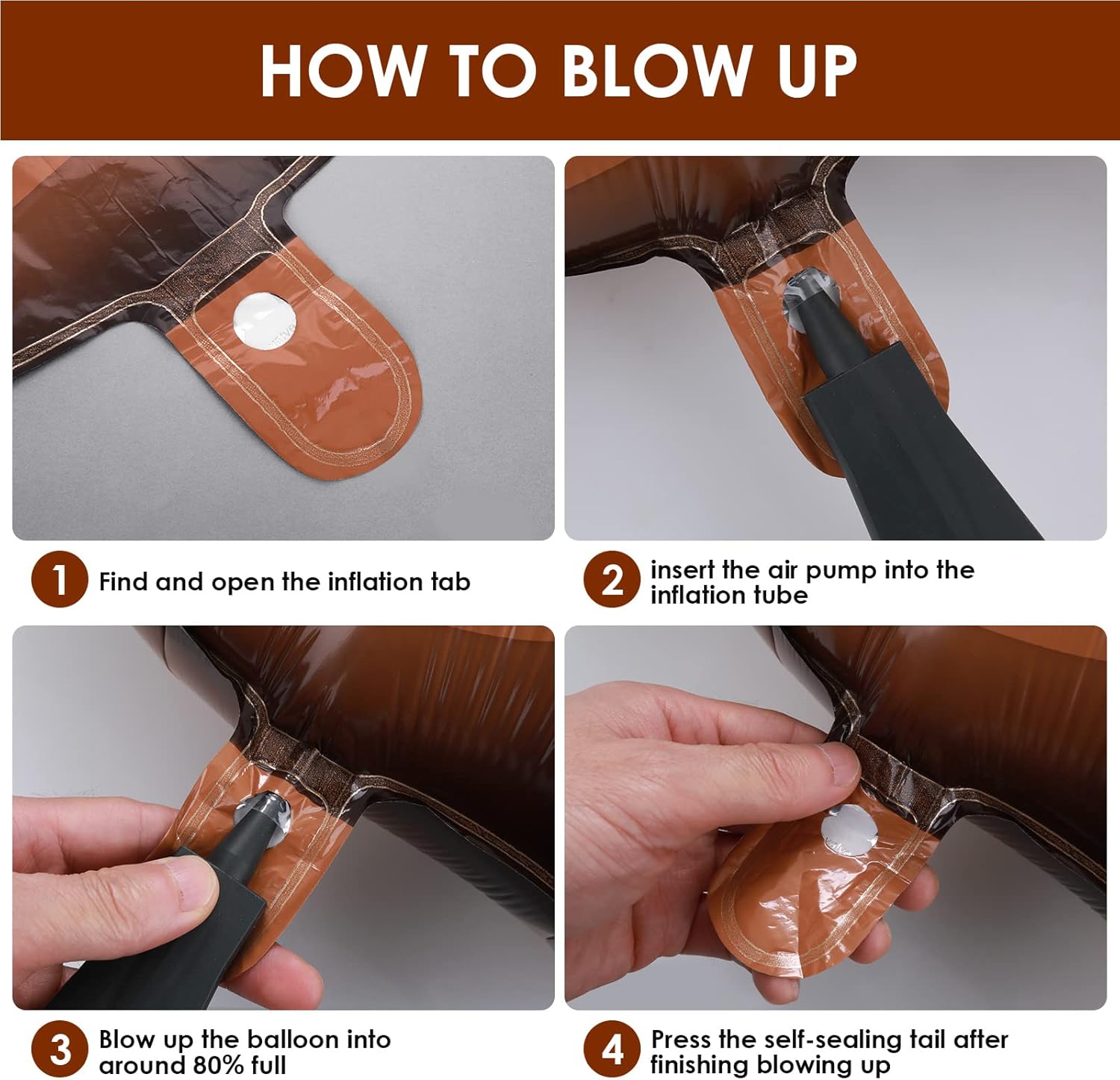 HOW TO BLOW UP

1 Find and open the inflation tab

2 insert the air pump into the inflation tube

3 Blow up the balloon into around 80% full

4 Press the self-sealing tail after finishing blowing up