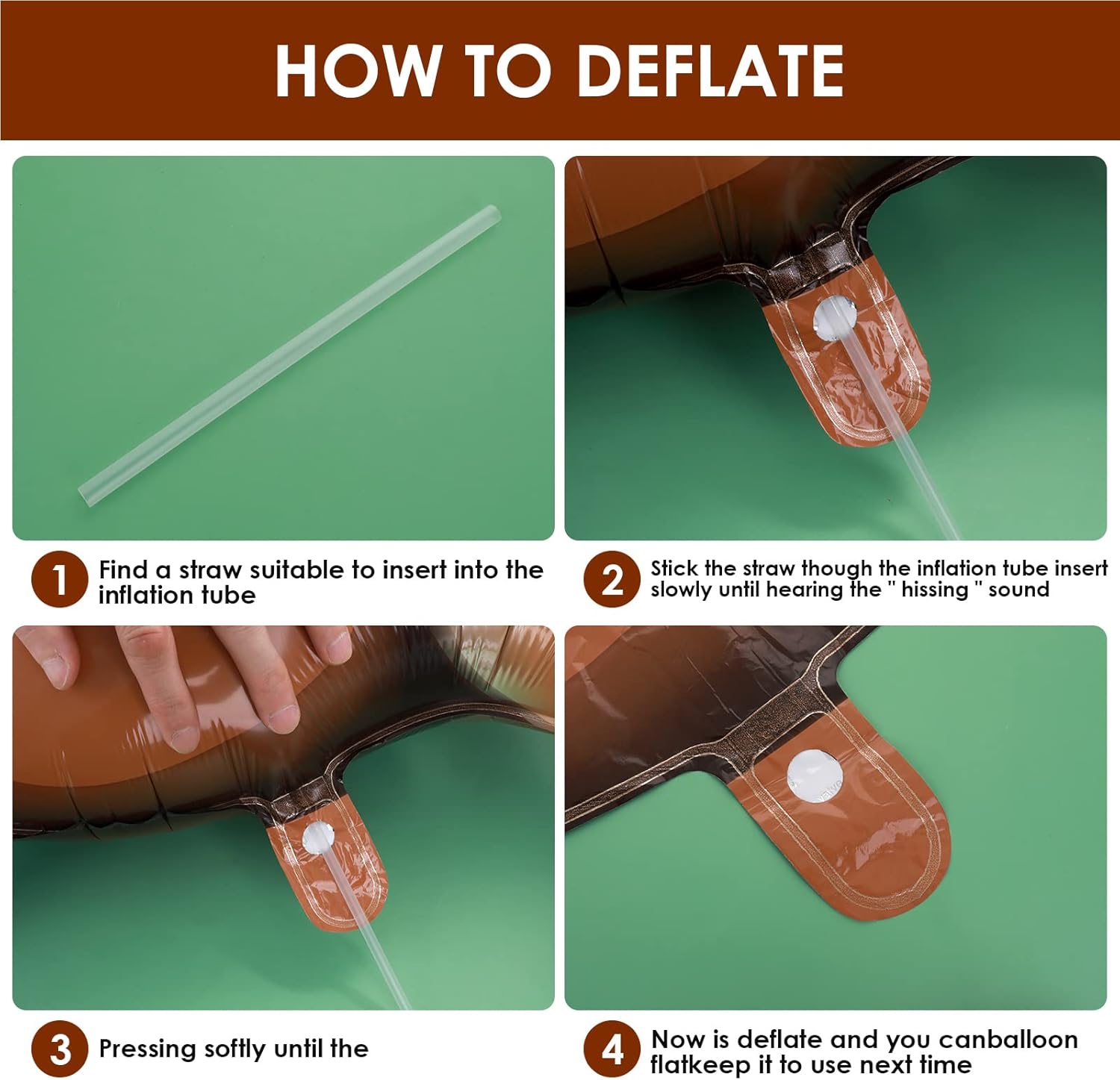 HOW TO DEFLATE

1 Find a straw suitable to insert into the inflation tube

2 Stick the straw though the inflation tube insert slowly until hearing the " hissing " sound

3 Pressing softly until the

4 Now is deflate and you canballoon flatkeep it to use next time