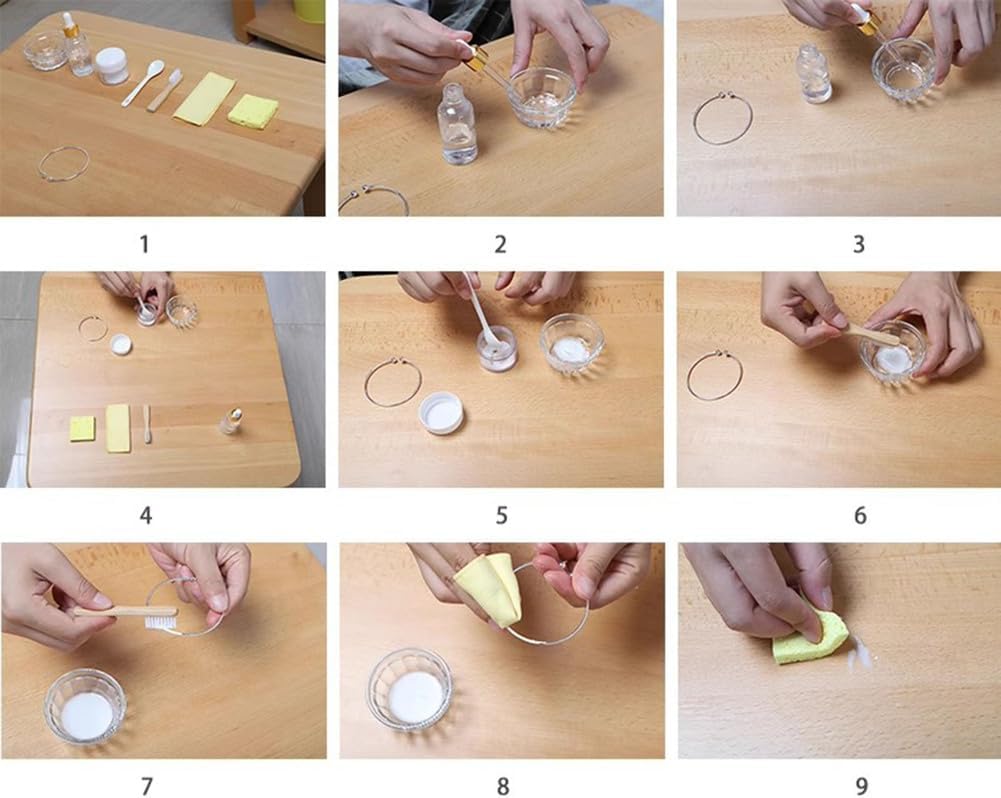 1

2

3

4

5

6

7

8

9