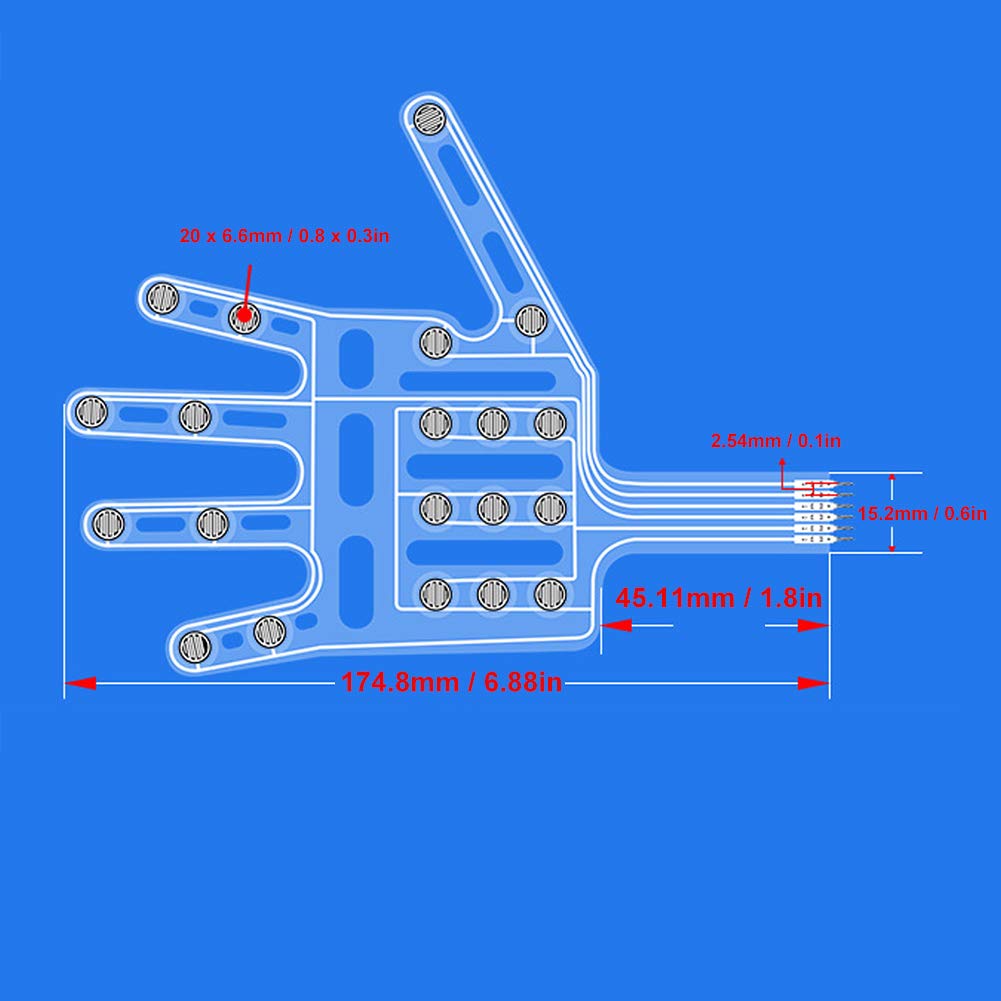 20 x 6.6mm / 0.8 x 0.3in

2.54mm / 0.1in

15.2mm / 0.6in

45.11mm / 1.8in

174.8mm / 6.88in