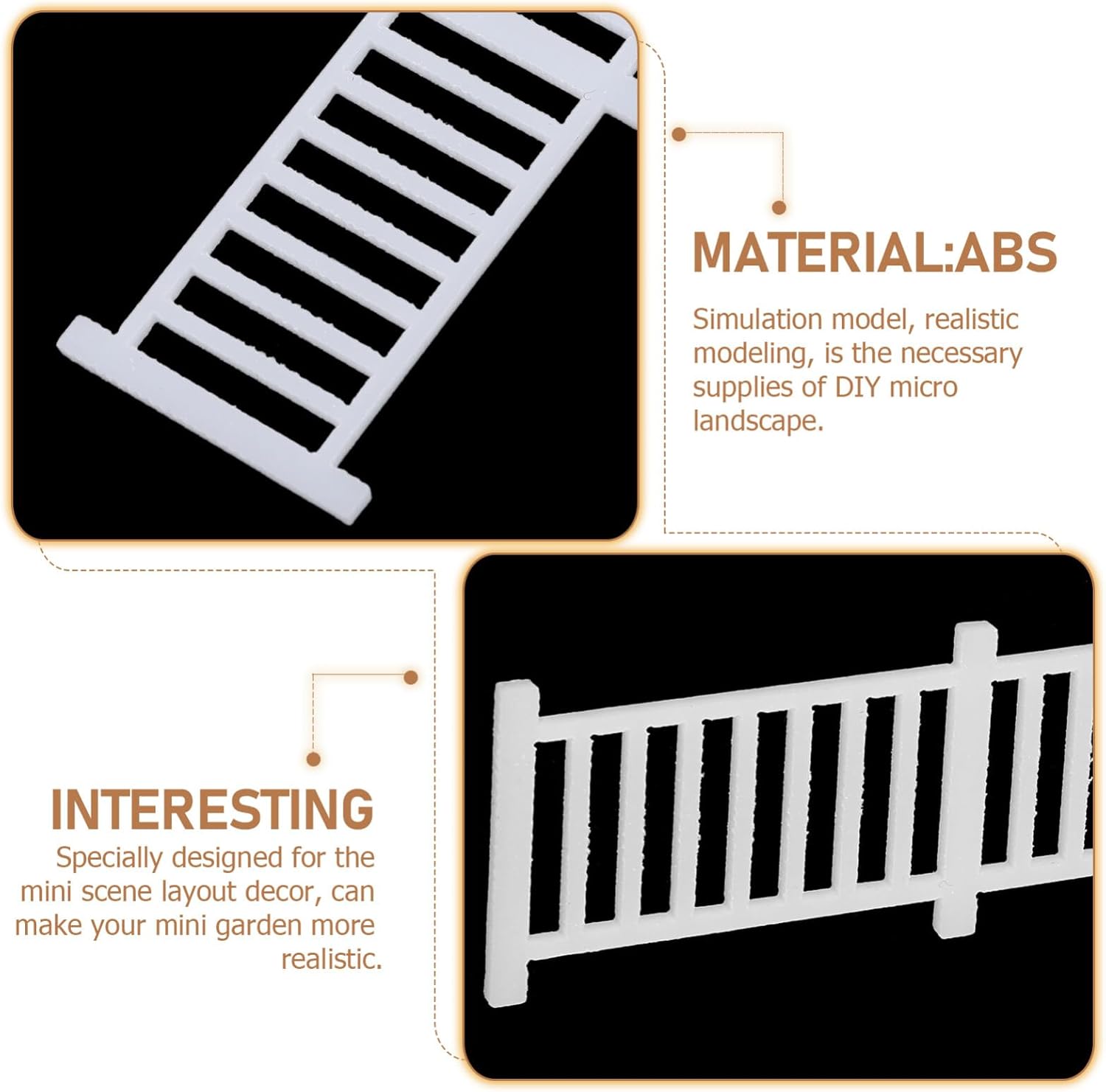 MATERIAL:ABS

Simulation model, realistic modeling, is the necessary supplies of DIY micro landscape.

INTERESTING

Specially designed for the mini scene layout decor, can make your mini garden more realistic.