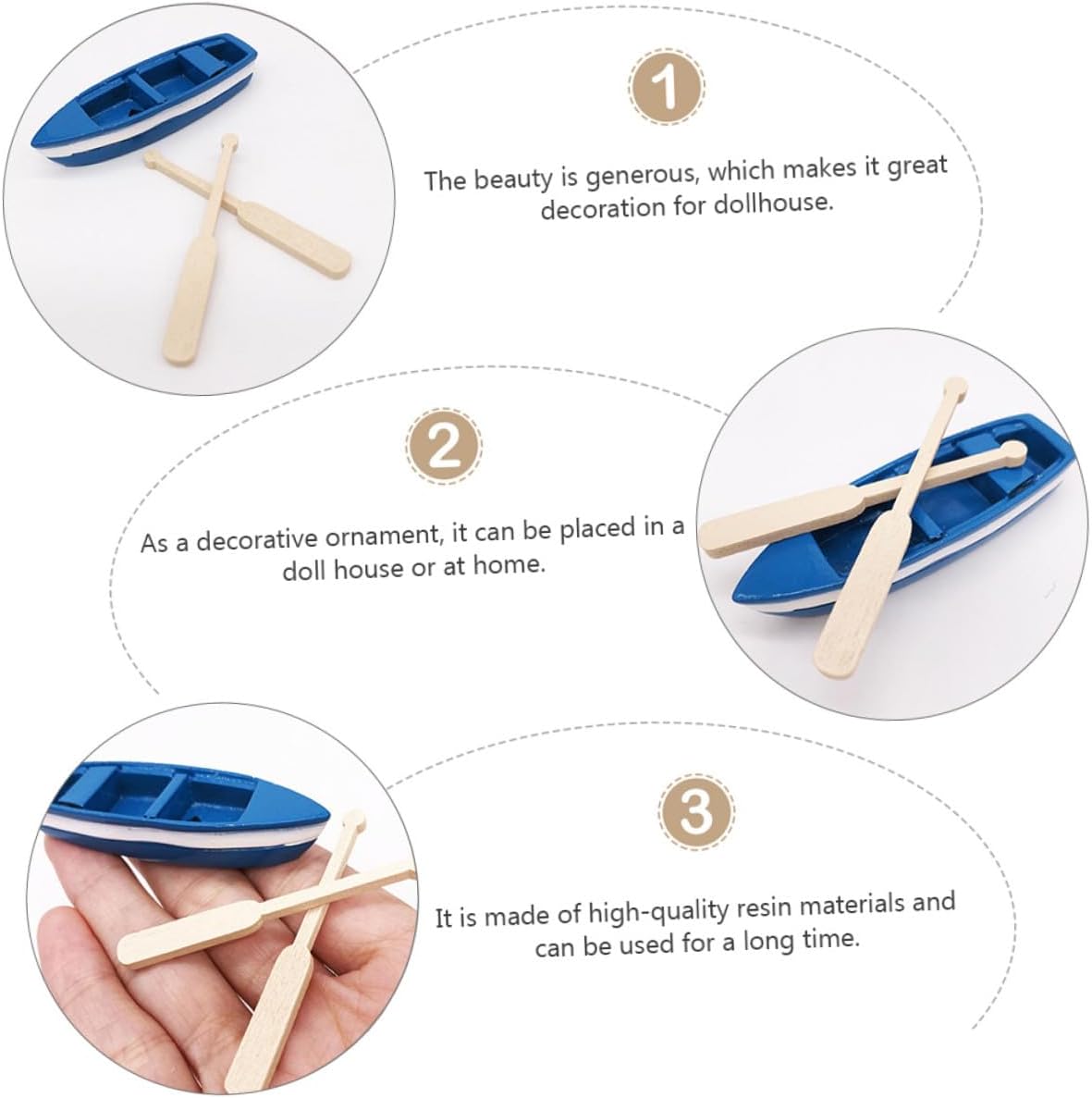 1

The beauty is generous, which makes it great decoration for dollhouse.

2

As a decorative ornament, it can be placed in a doll house or at home.

3

It is made of high-quality resin materials and can be used for a long time.