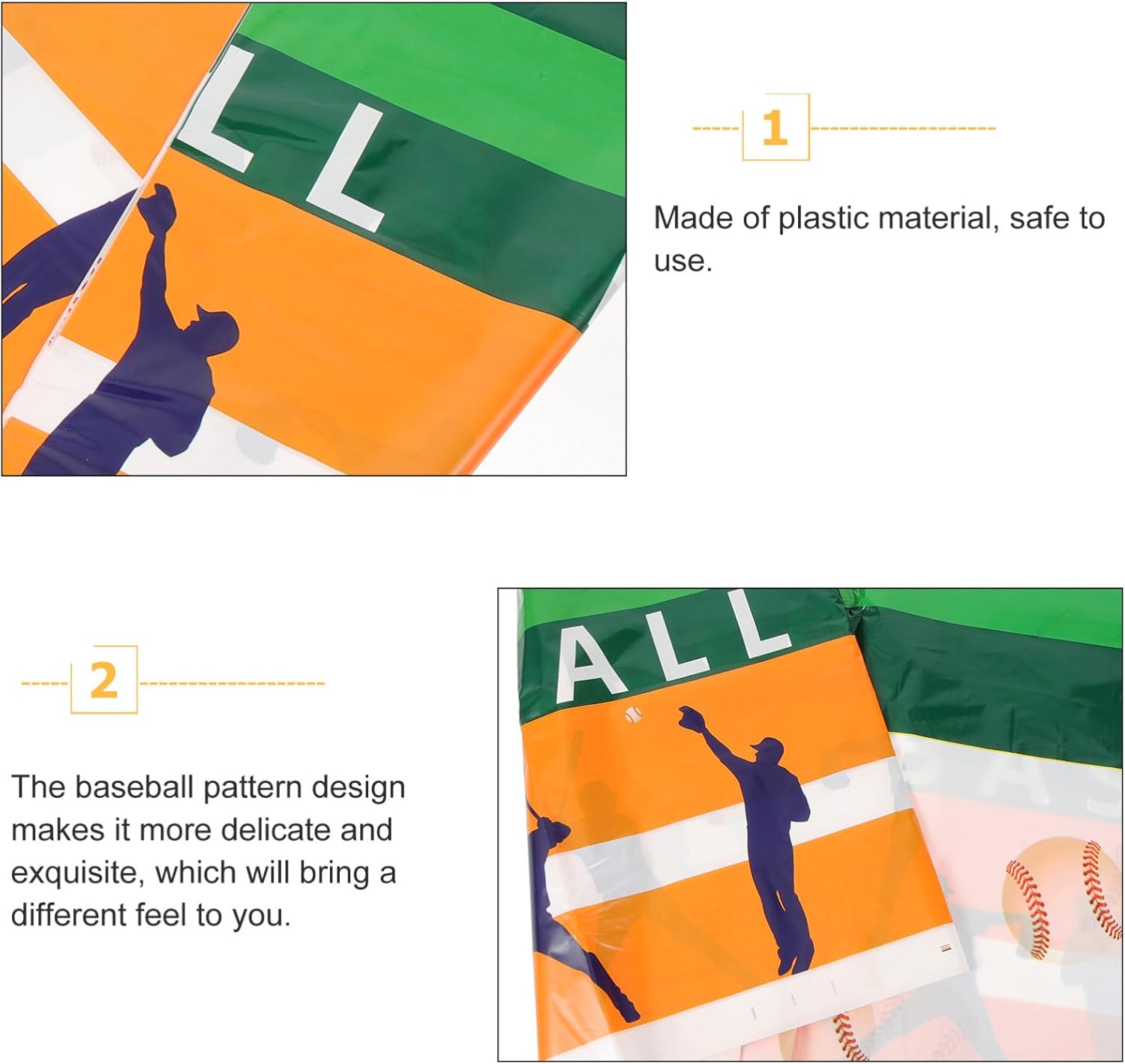 LL

1

Made of plastic material, safe to use.

2

The baseball pattern design makes it more delicate and exquisite, which will bring a different feel to you.

ALL