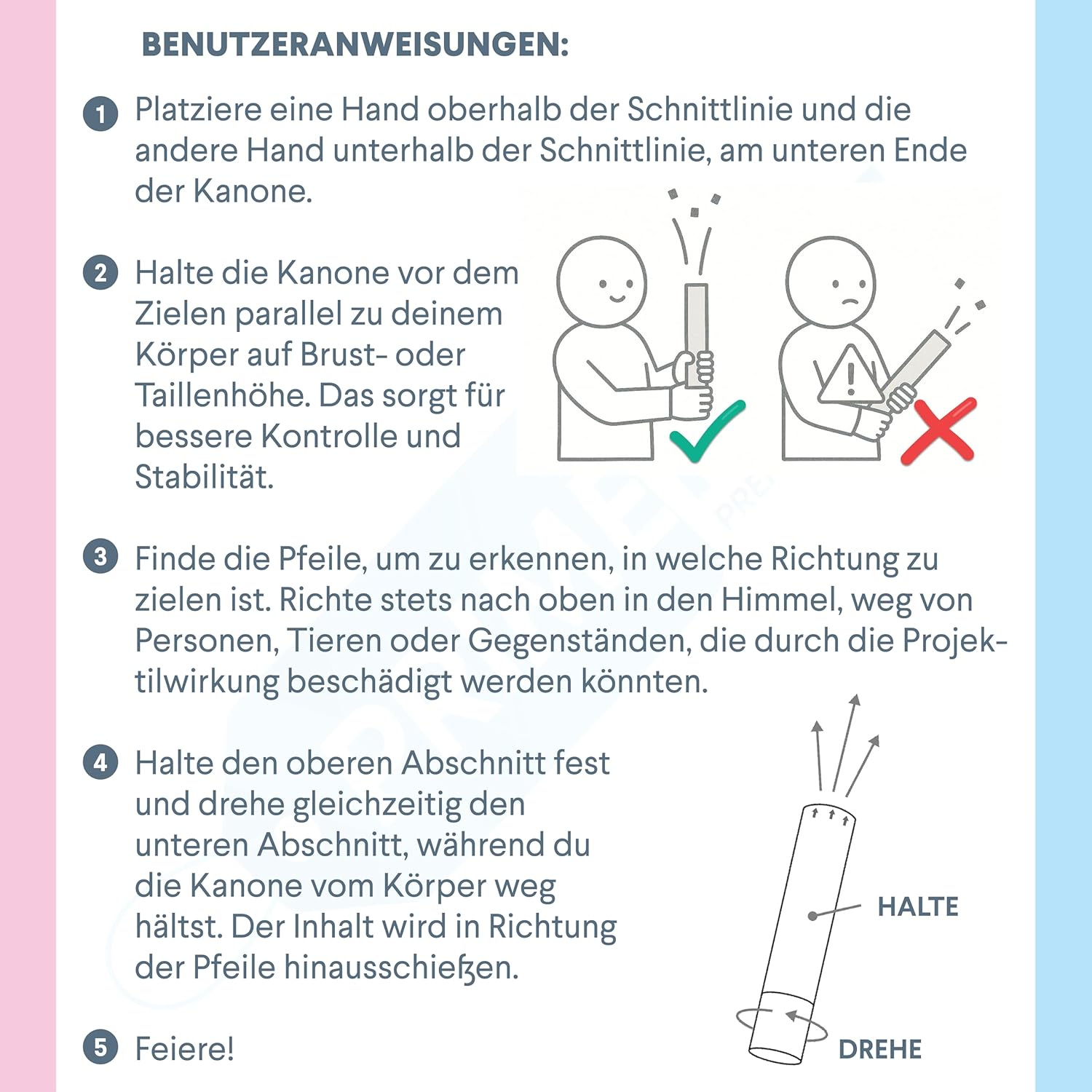 BENUTZERANWEISUNGEN:

1 Platziere eine Hand oberhalb der Schnittlinie und die andere Hand unterhalb der Schnittlinie, am unteren Ende der Kanone.

2 Halte die Kanone vor dem Zielen parallel zu deinem Körper auf Brust- oder Taillenhöhe. Das sorgt für bessere Kontrolle und Stabilität.

3 Finde die Pfeile, um zu erkennen, in welche Richtung zu zielen ist. Richte stets nach oben in den Himmel, weg von Personen, Tieren oder Gegenständen, die durch die Projektilwirkung beschädigt werden könnten.

4 Halte den oberen Abschnitt fest und drehe gleichzeitig den unteren Abschnitt, während du die Kanone vom Körper weg hältst. Der Inhalt wird in Richtung der Pfeile hinausschießen.

HALTE

DREHE

5 Feiere!