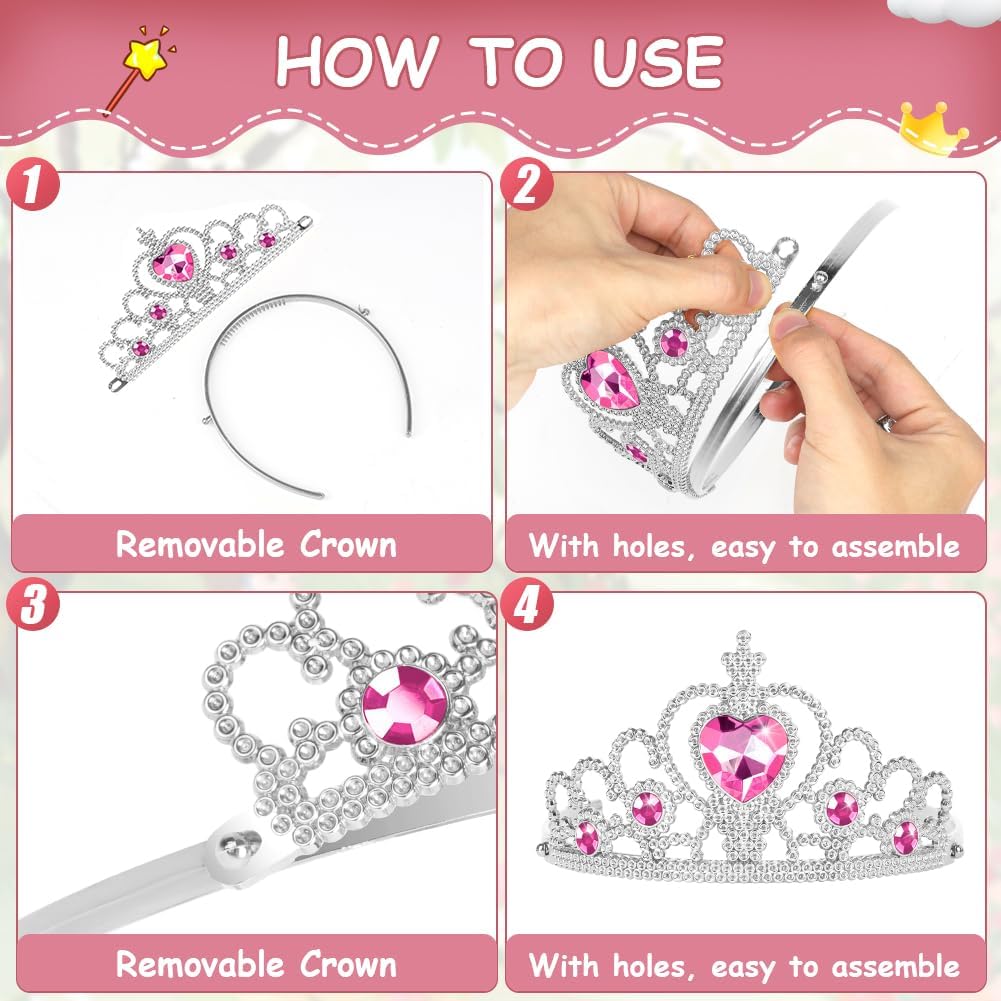 HOW TO USE

1

Removable Crown

2

With holes, easy to assemble

3

Removable Crown

4

With holes, easy to assemble