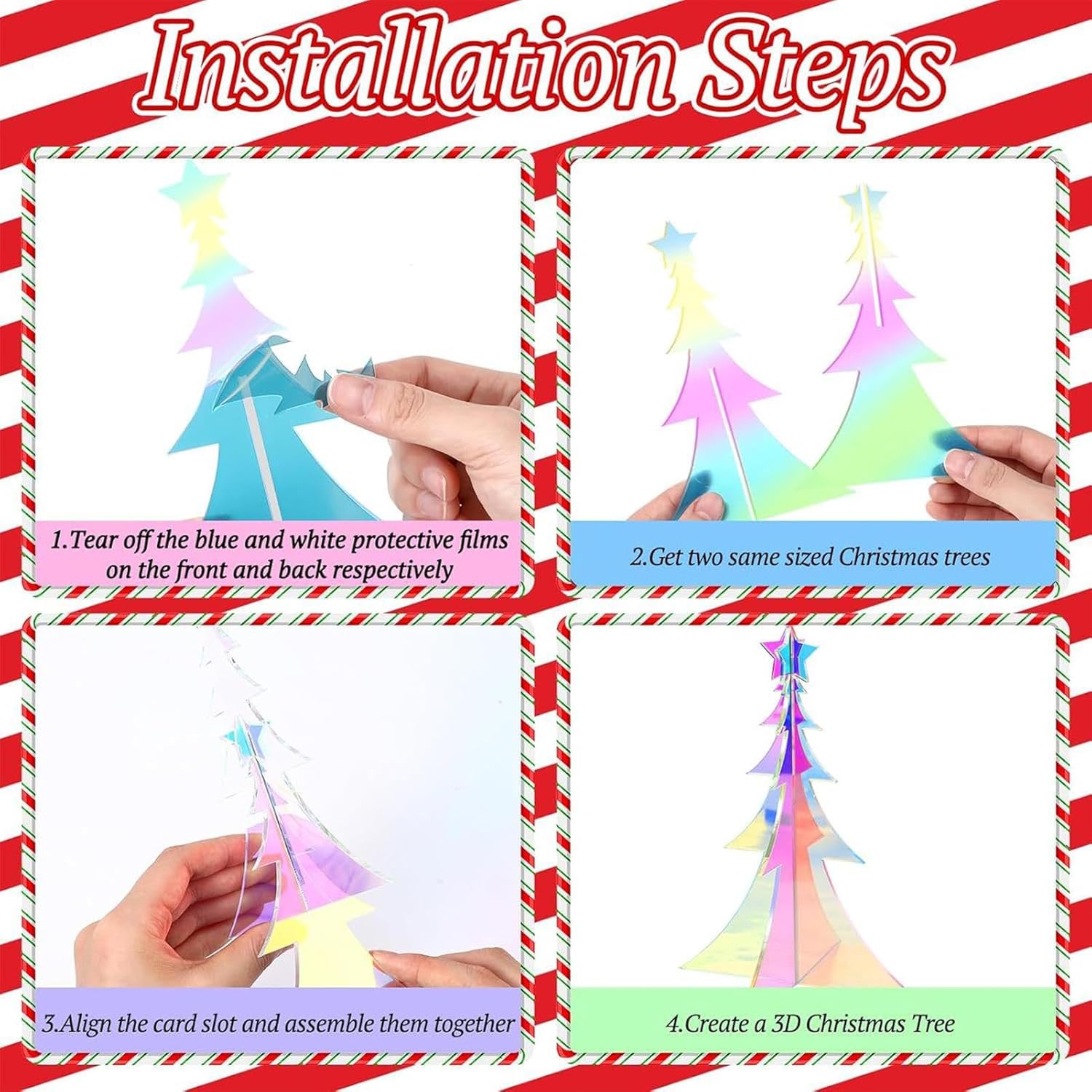 Installation Steps

1.Tear off the blue and white protective films on the front and back respectively

2.Get two same sized Christmas trees

3.Align the card slot and assemble them together

4.Create a 3D Christmas Tree