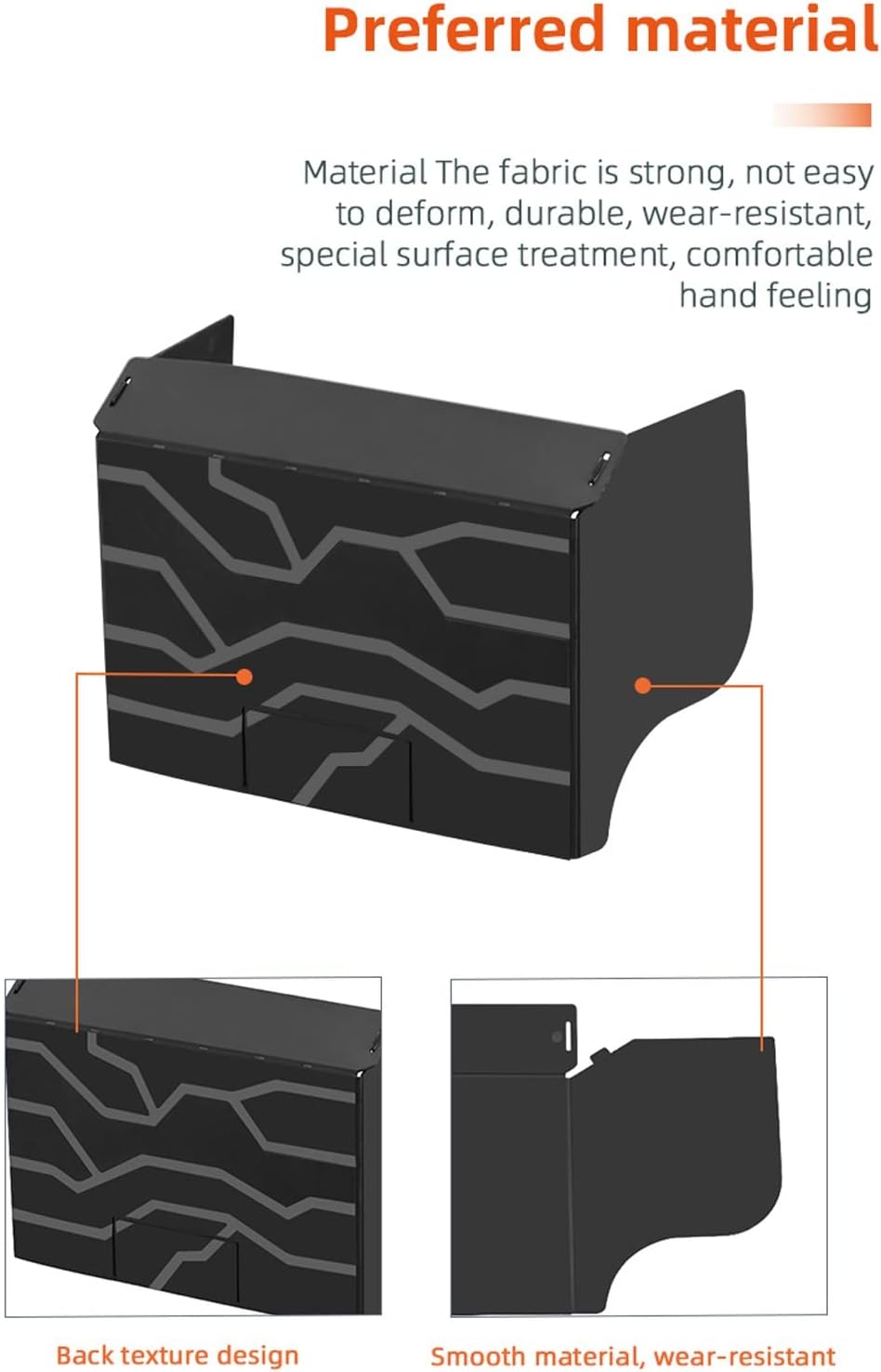 Preferred material

Material The fabric is strong, not easy to deform, durable, wear-resistant, special surface treatment, comfortable hand feeling

Back texture design

Smooth material, wear-resistant