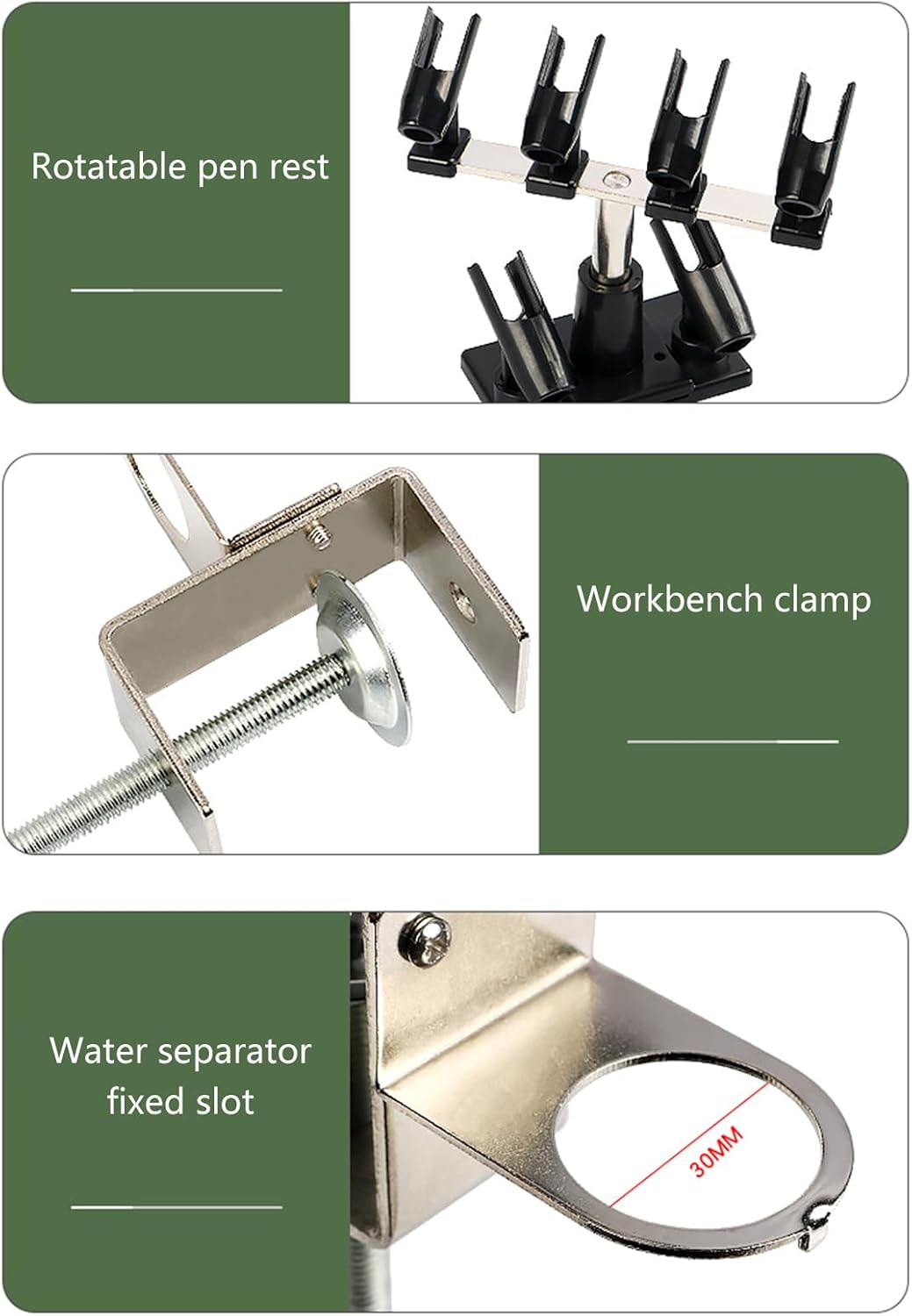 Rotatable pen rest

Workbench clamp

Water separator fixed slot

30MM