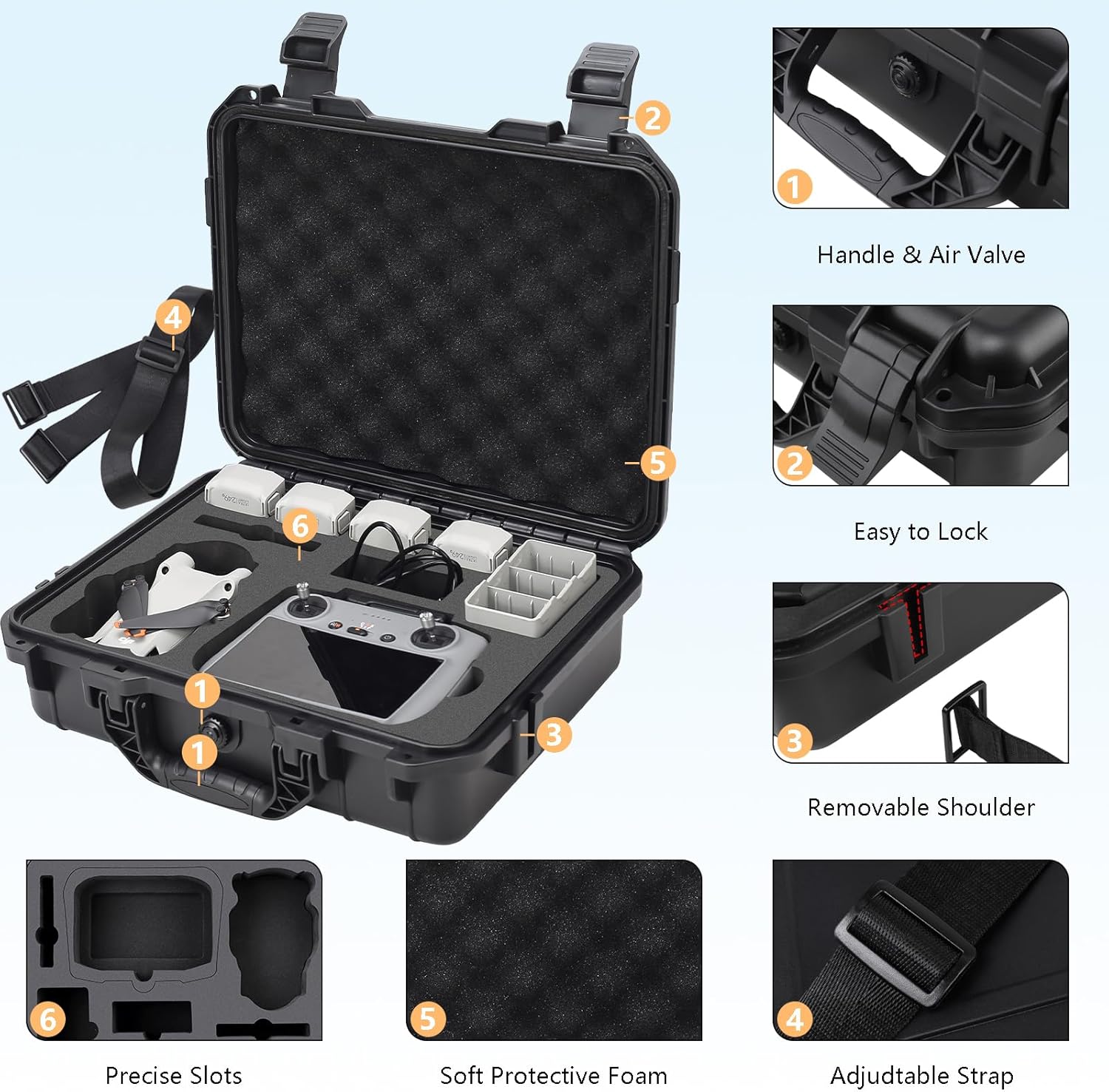 2
4
5
6
1
1
3

1
Handle & Air Valve

2
Easy to Lock

3
Removable Shoulder

6
Precise Slots

5
Soft Protective Foam

4
Adjudtable Strap