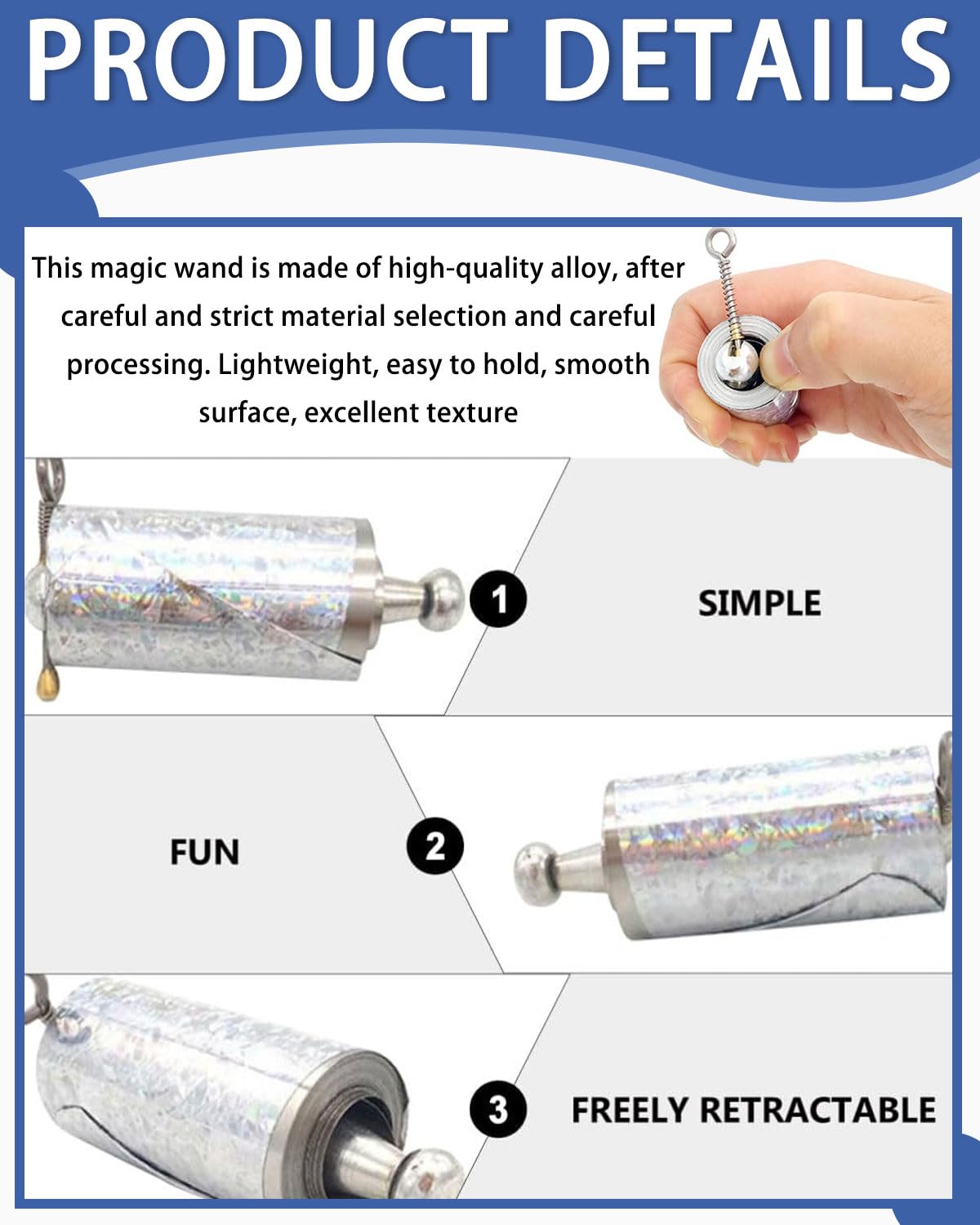 PRODUCT DETAILS

This magic wand is made of high-quality alloy, after careful and strict material selection and careful processing. Lightweight, easy to hold, smooth surface, excellent texture

1

SIMPLE

FUN

2

3

FREELY RETRACTABLE