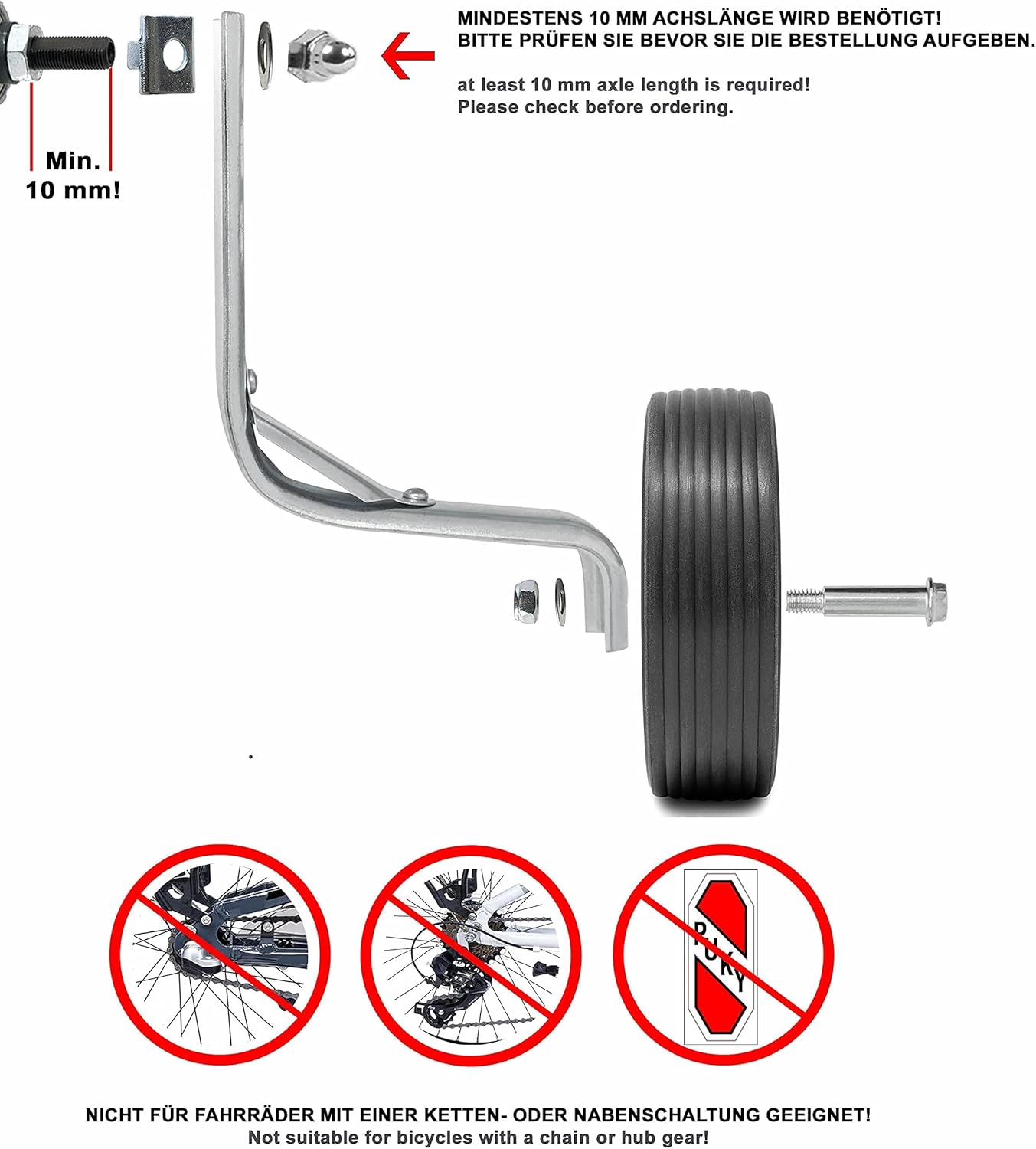 MINDESTENS 10 MM ACHSLÄNGE WIRD BENÖTIGT!
BITTE PRÜFEN SIE BEVOR SIE DIE BESTELLUNG AUFGEBEN.

at least 10 mm axle length is required!
Please check before ordering.

Min.
10 mm!

PUKY

NICHT FÜR FAHRRÄDER MIT EINER KETTEN- ODER NABENSCHALTUNG GEEIGNET!
Not suitable for bicycles with a chain or hub gear!