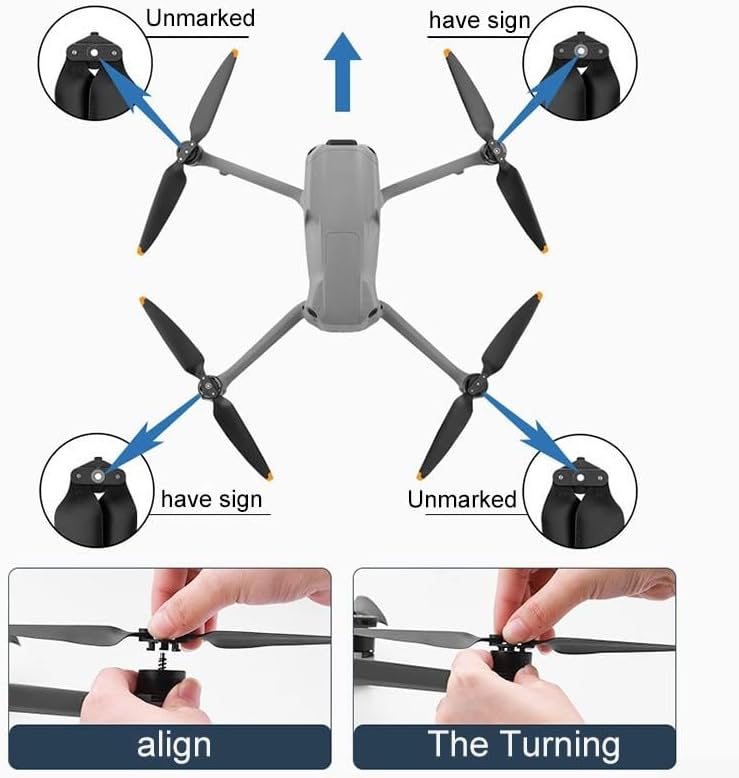 Unmarked

have sign

have sign

Unmarked

align

The Turning