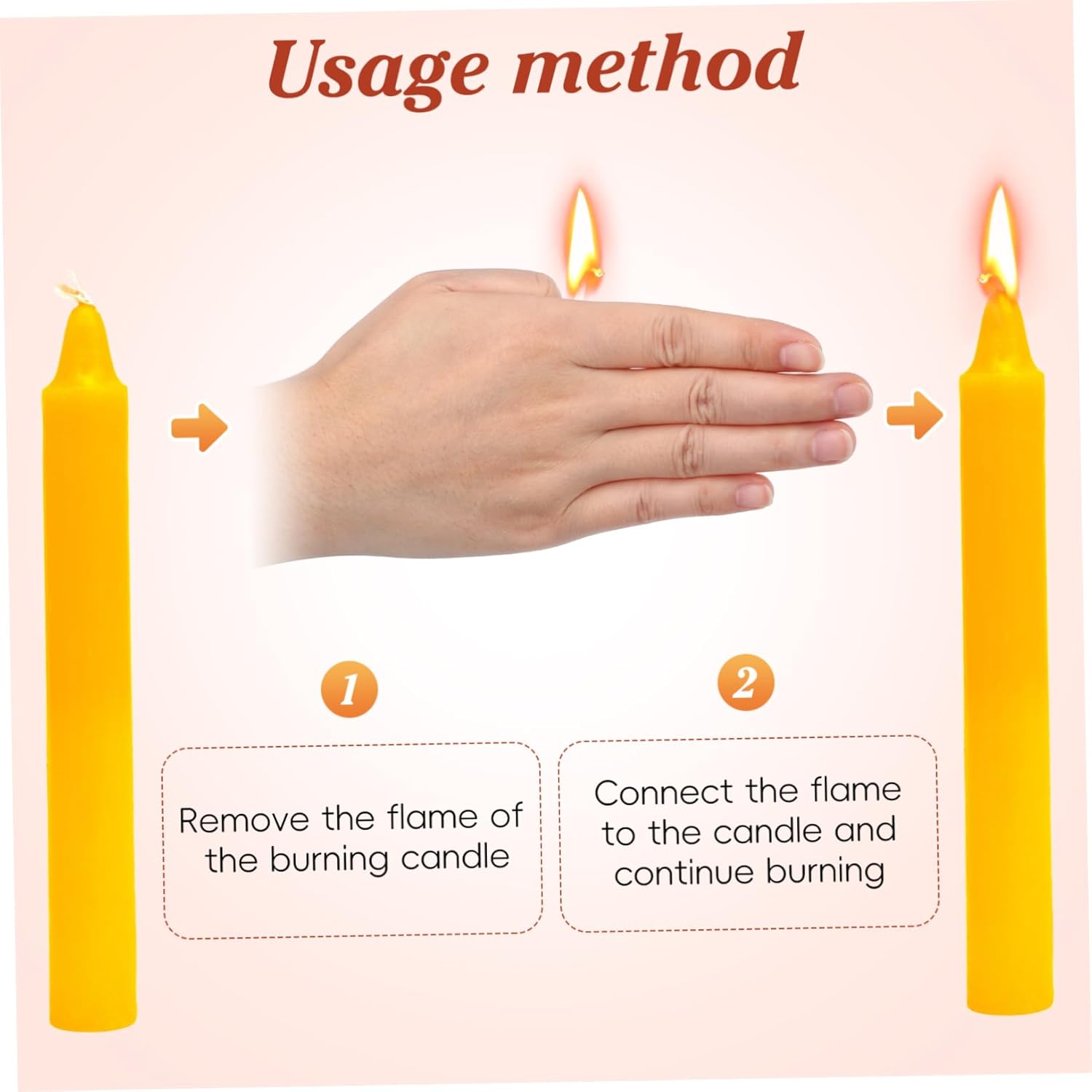 Usage method

1

Remove the flame of the burning candle

2

Connect the flame to the candle and continue burning