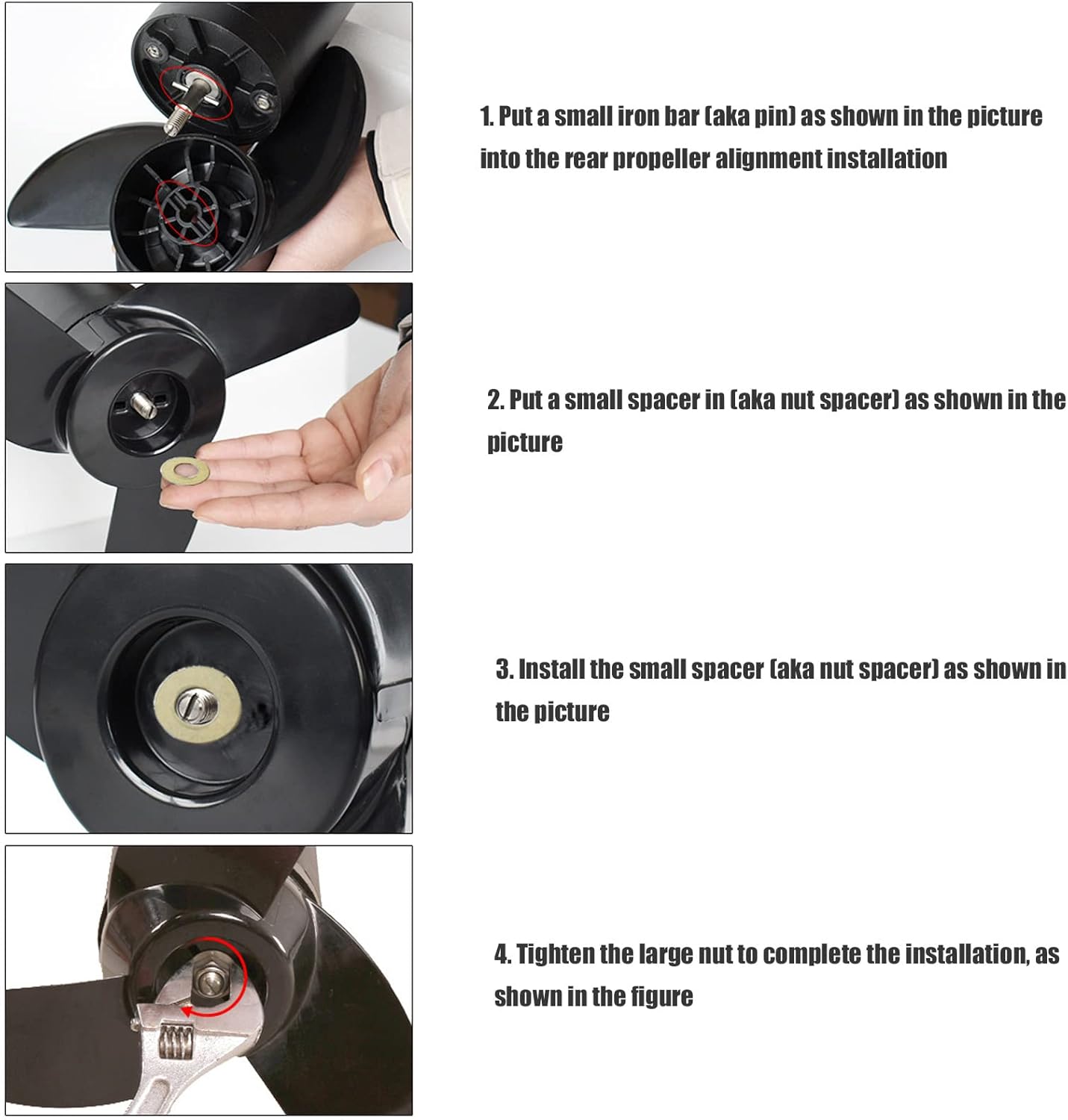 1. Put a small iron bar (aka pin) as shown in the picture into the rear propeller alignment installation

2. Put a small spacer in (aka nut spacer) as shown in the picture

3. Install the small spacer (aka nut spacer) as shown in the picture

4. Tighten the large nut to complete the installation, as shown in the figure