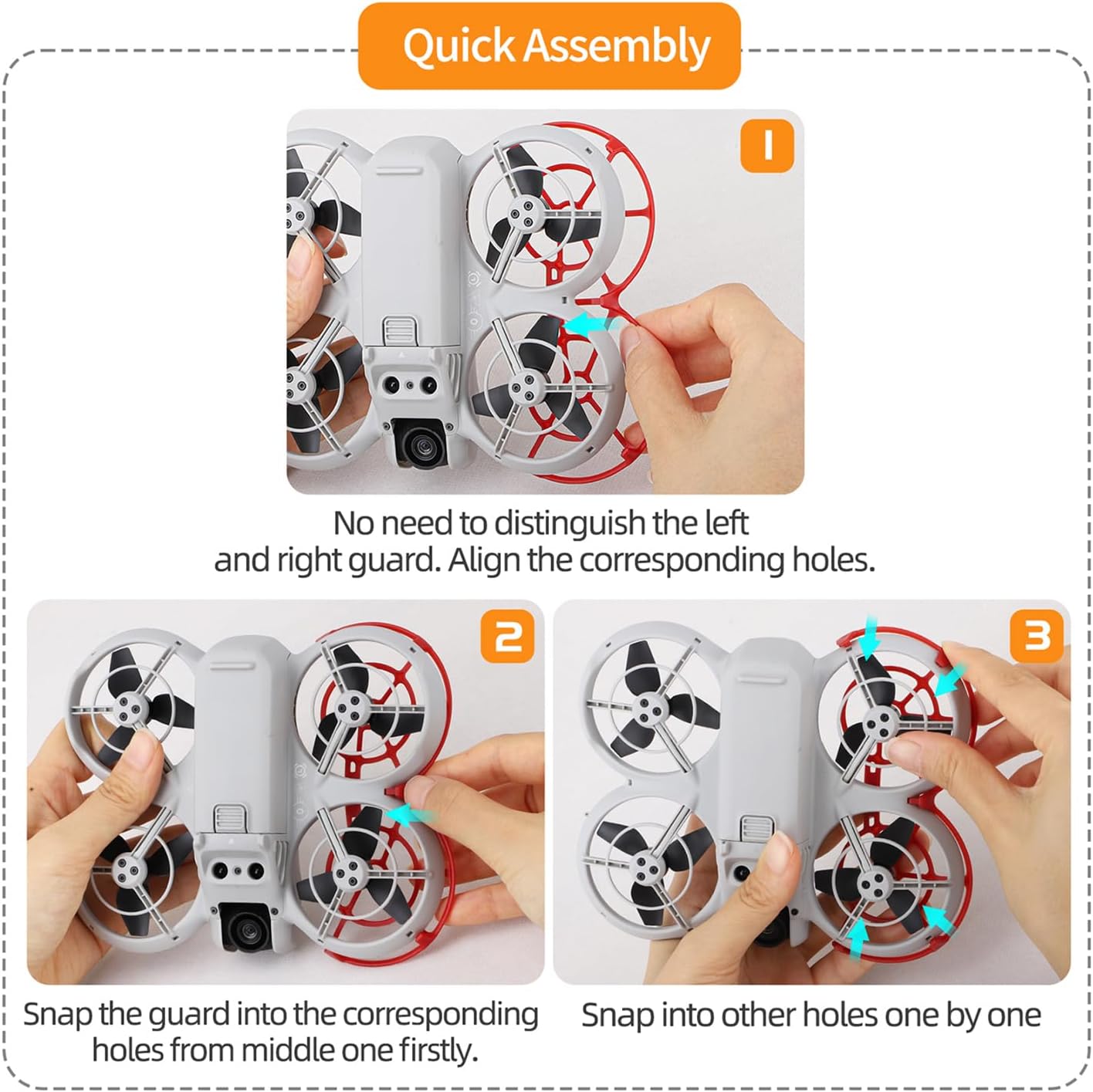 Quick Assembly

1

No need to distinguish the left and right guard. Align the corresponding holes.

2

Snap the guard into the corresponding holes from middle one firstly.

3

Snap into other holes one by one