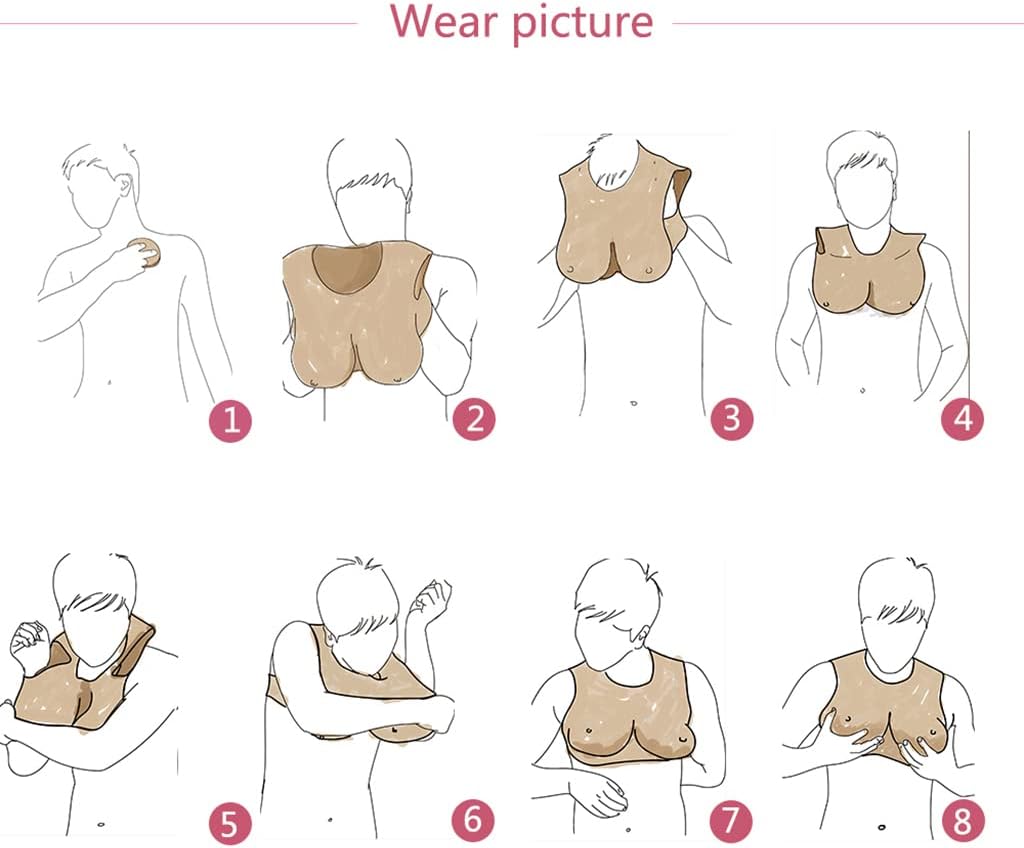 Wear picture

1

2

3

4

5

6

7

8