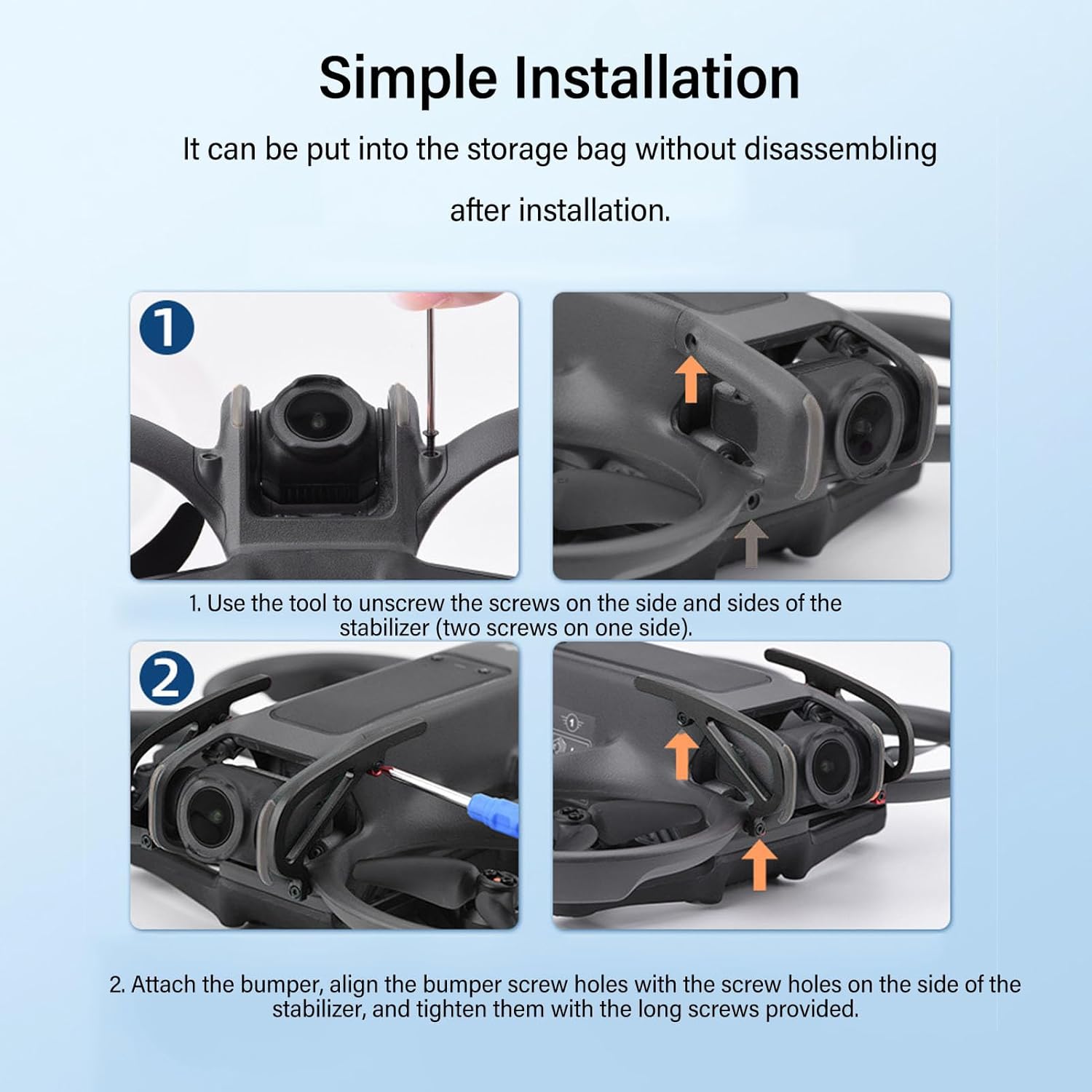 Simple Installation

It can be put into the storage bag without disassembling after installation.

1

1. Use the tool to unscrew the screws on the side and sides of the stabilizer (two screws on one side).

2

2. Attach the bumper, align the bumper screw holes with the screw holes on the side of the stabilizer, and tighten them with the long screws provided.