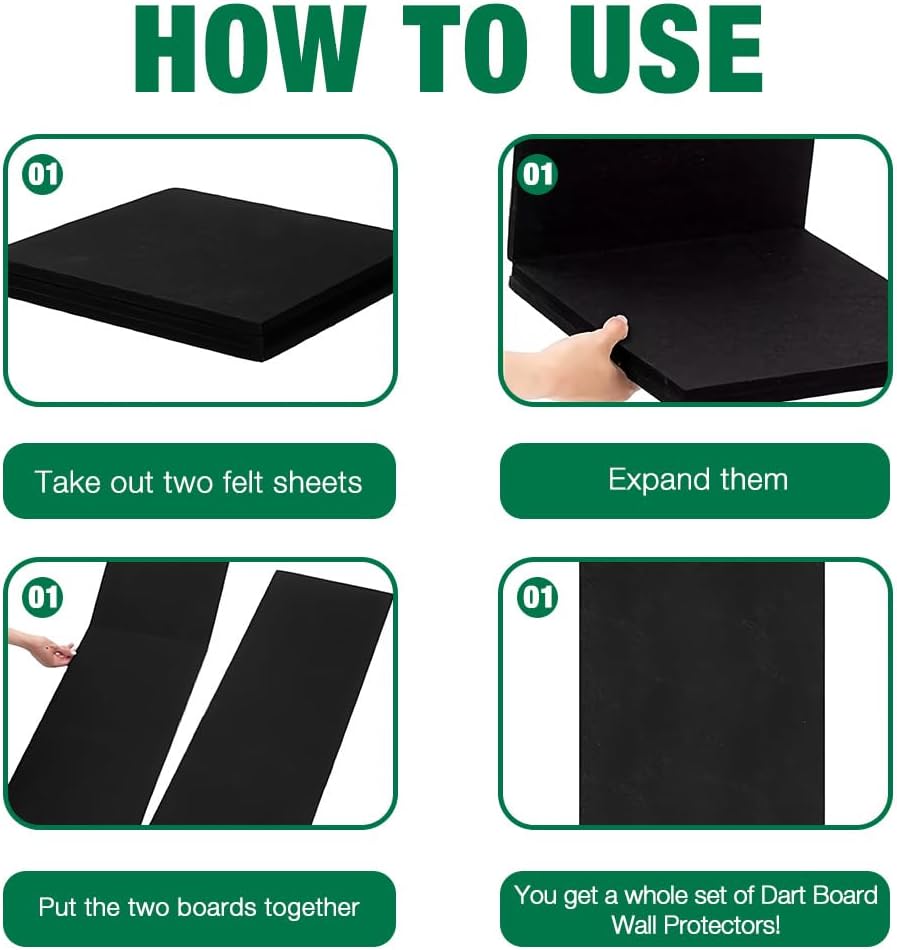 HOW TO USE

01

Take out two felt sheets

01

Expand them

01

Put the two boards together

01

You get a whole set of Dart Board Wall Protectors!