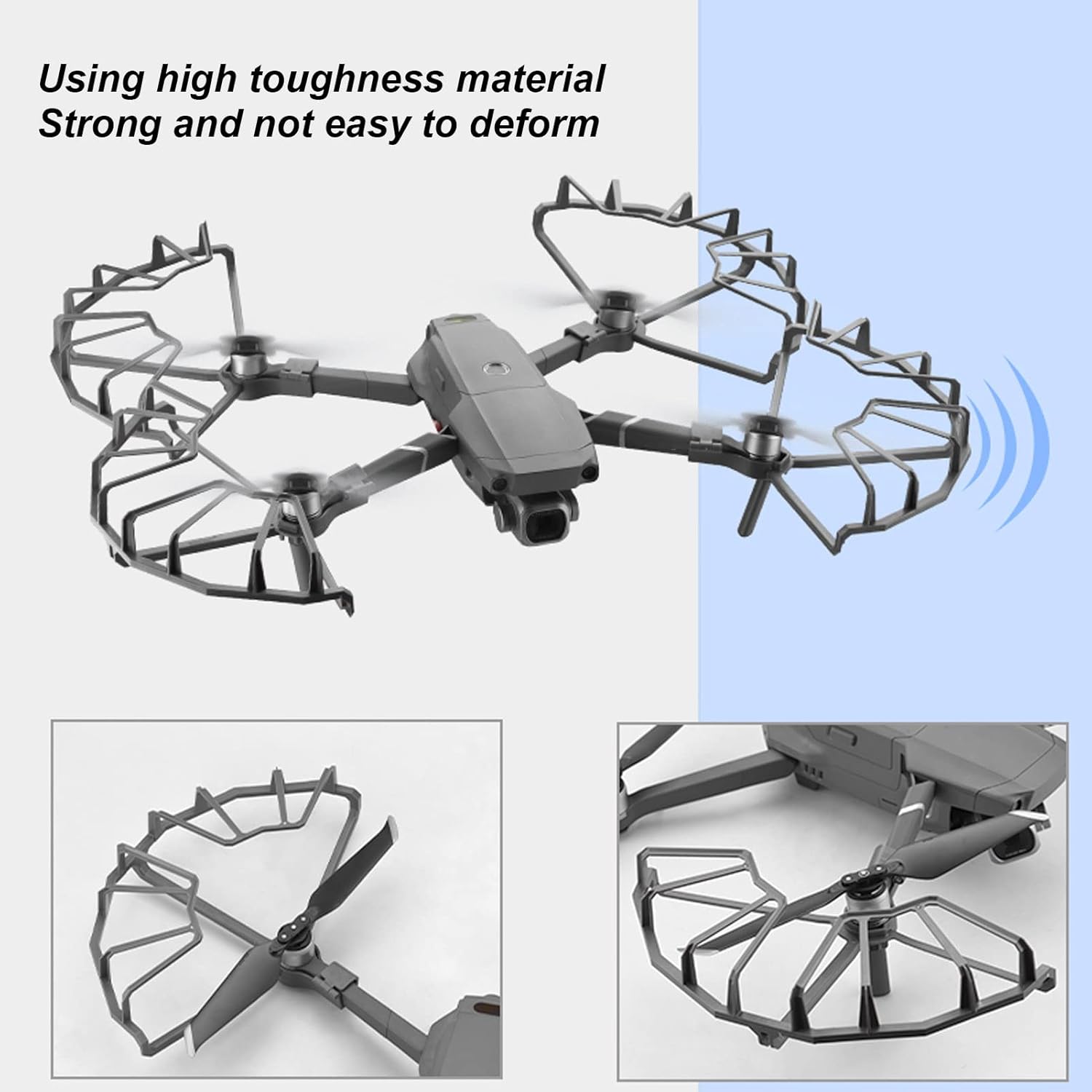 Using high toughness material
Strong and not easy to deform