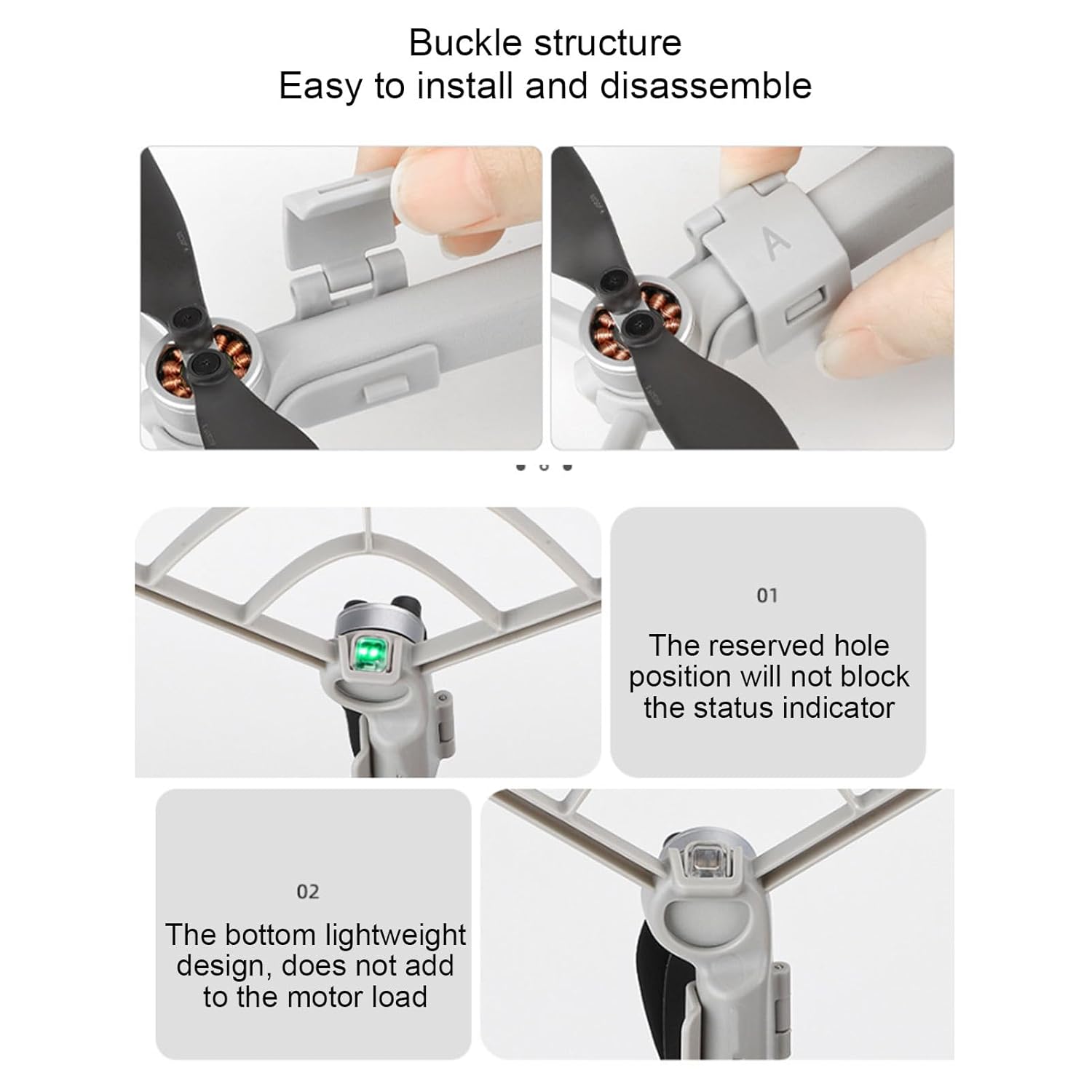 Buckle structure
Easy to install and disassemble

A

01

The reserved hole position will not block the status indicator

02

The bottom lightweight design, does not add to the motor load