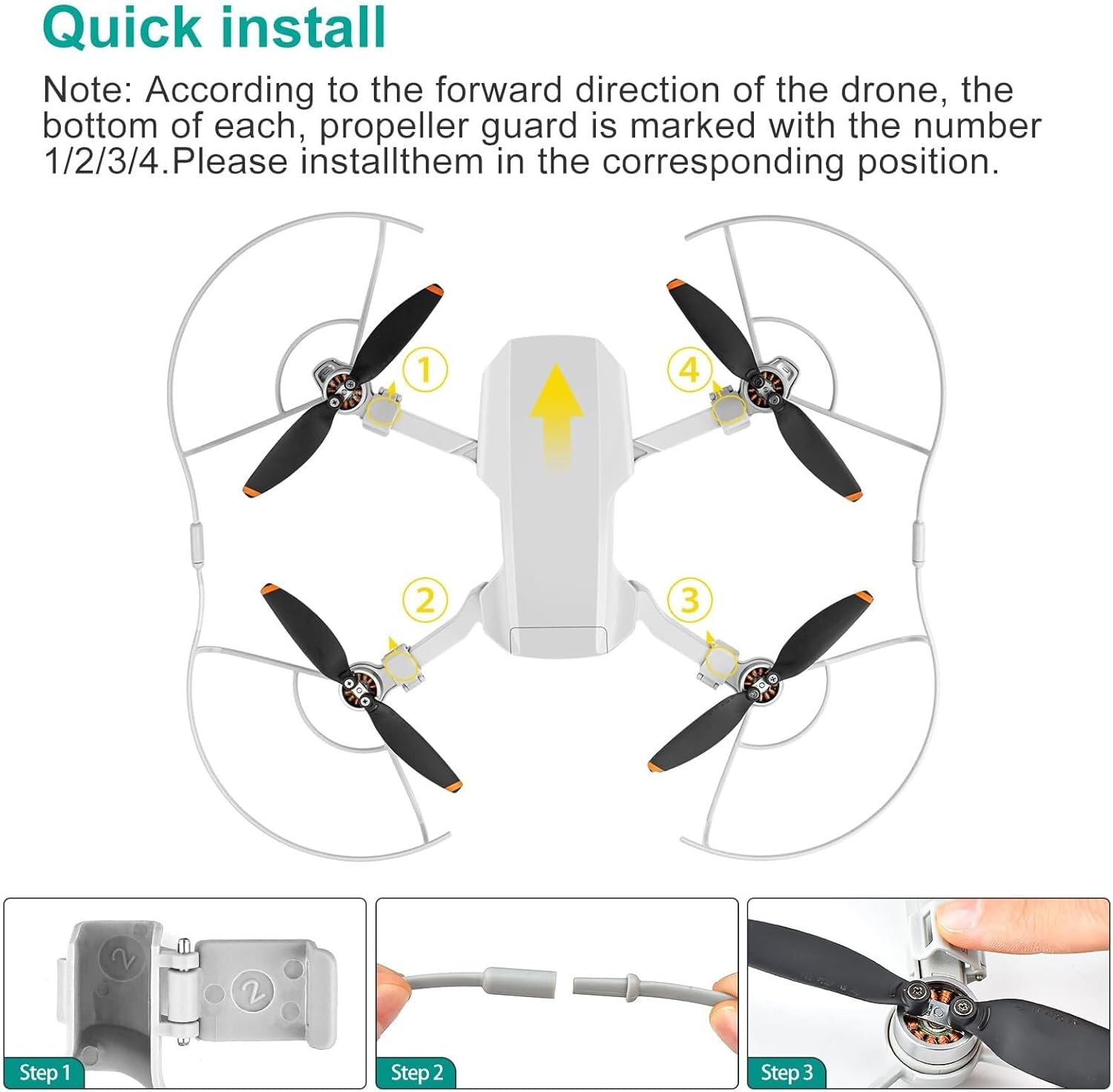 Quick install

Note: According to the forward direction of the drone, the bottom of each, propeller guard is marked with the number 1/2/3/4.Please installthem in the corresponding position.

1

4

2

3

2

2

Step 1

Step 2

Step 3