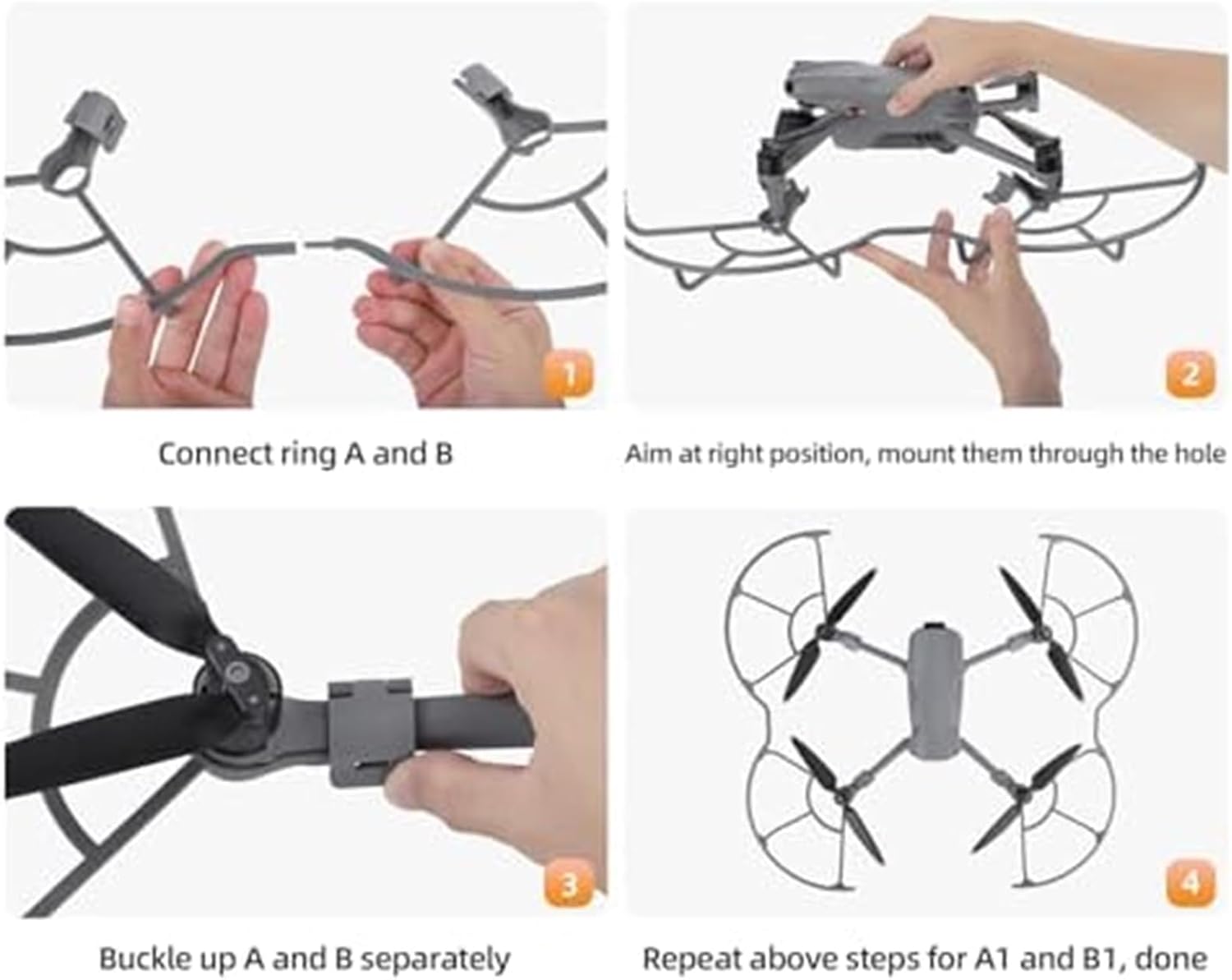 1

Connect ring A and B

2

Aim at right position, mount them through the hole

3

Buckle up A and B separately

4

Repeat above steps for A1 and B1, done