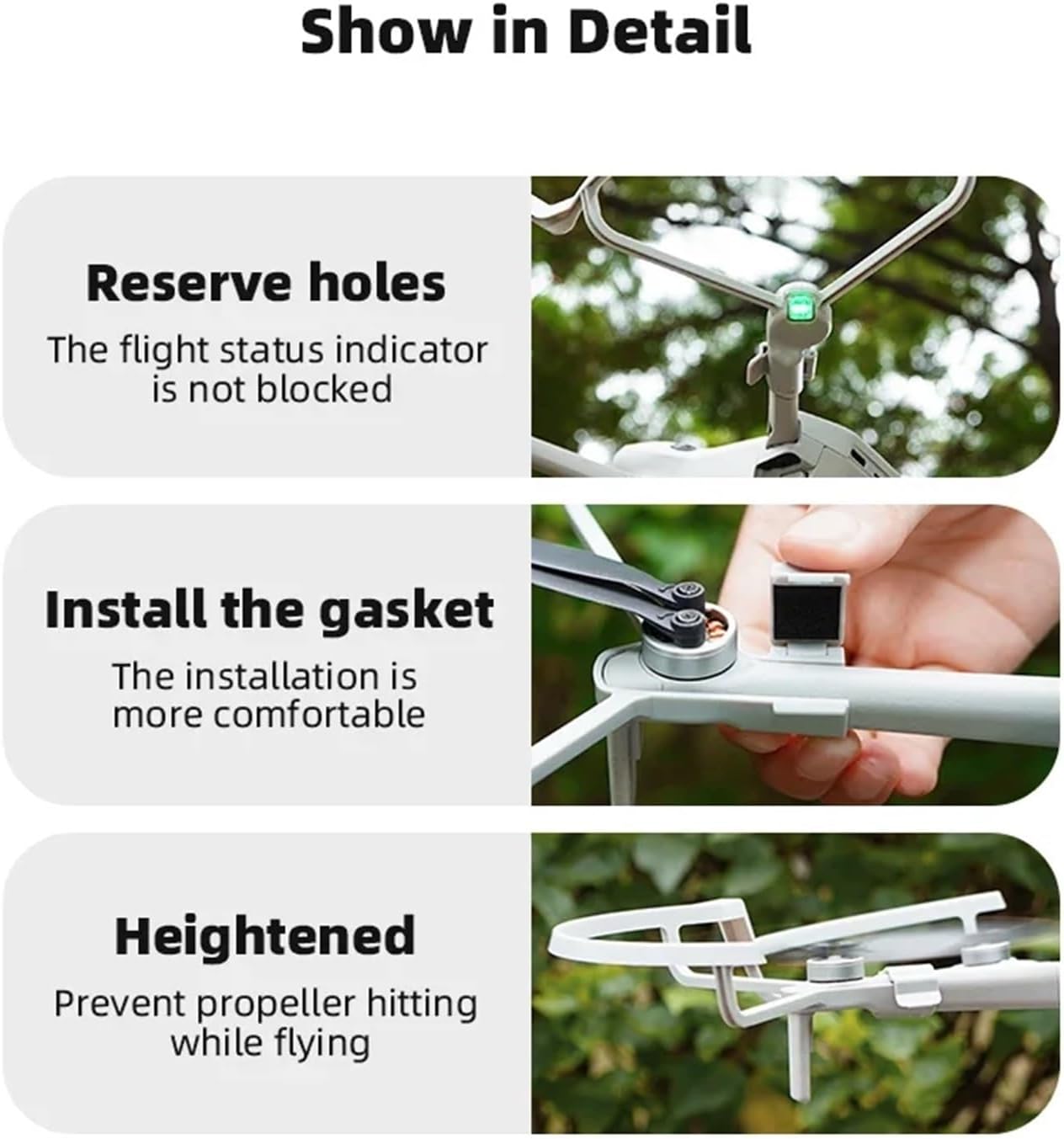 Show in Detail

Reserve holes

The flight status indicator is not blocked

Install the gasket

The installation is more comfortable

Heightened

Prevent propeller hitting while flying