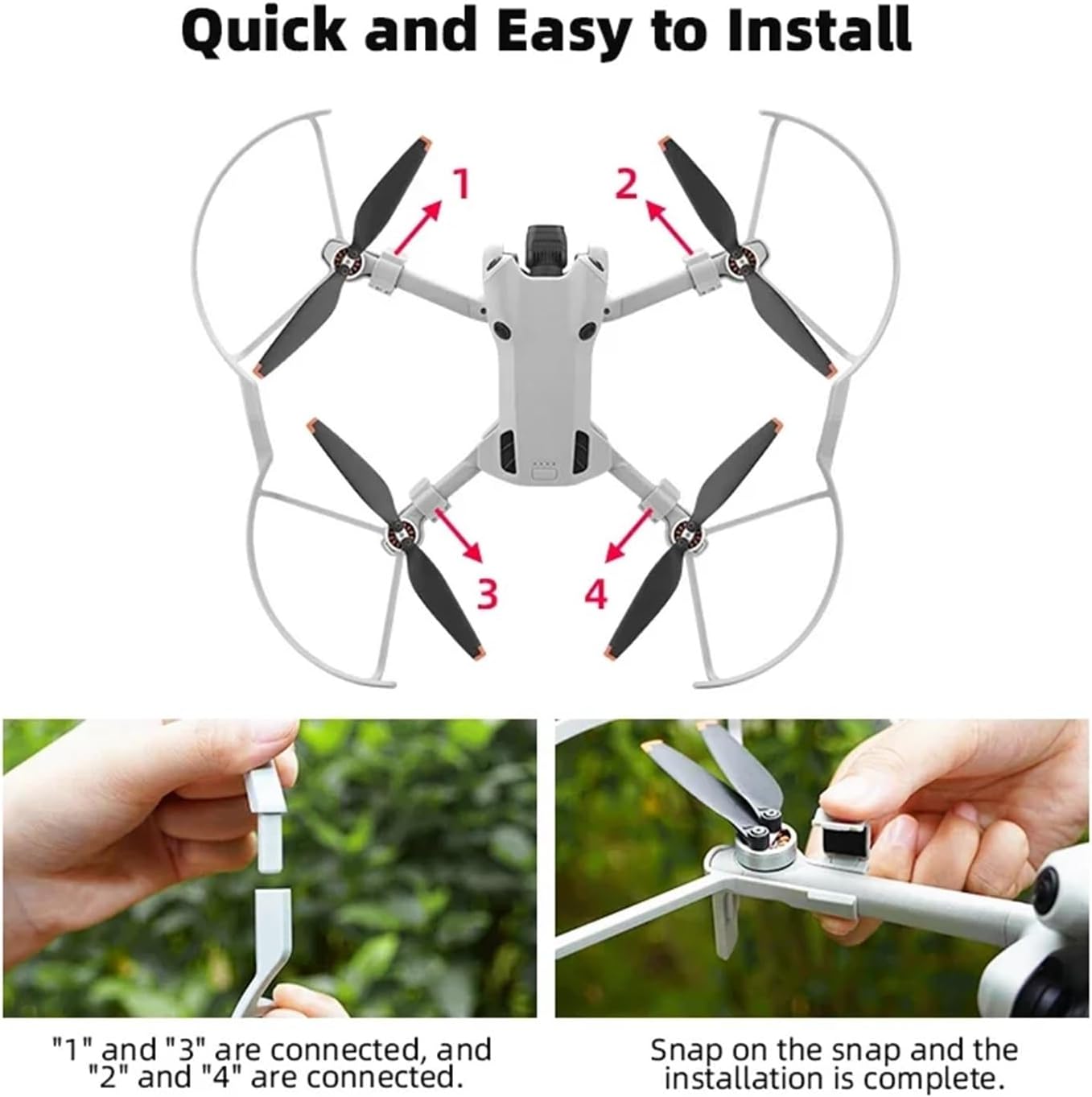 Quick and Easy to Install

1

2

3

4

"1" and "3" are connected, and "2" and "4" are connected.

Snap on the snap and the installation is complete.