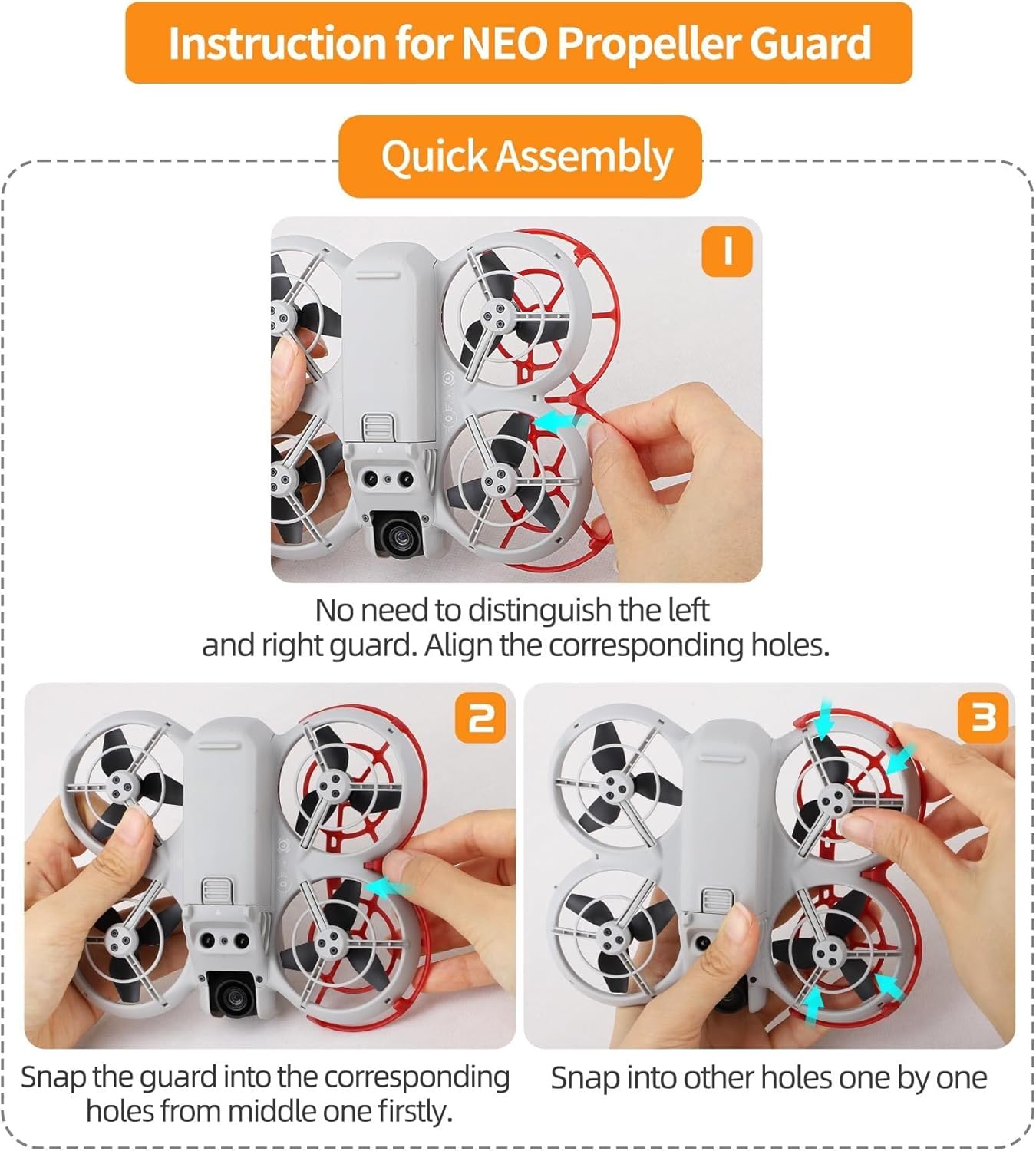 Instruction for NEO Propeller Guard

Quick Assembly

1

No need to distinguish the left and right guard. Align the corresponding holes.

2

Snap the guard into the corresponding holes from middle one firstly.

3

Snap into other holes one by one