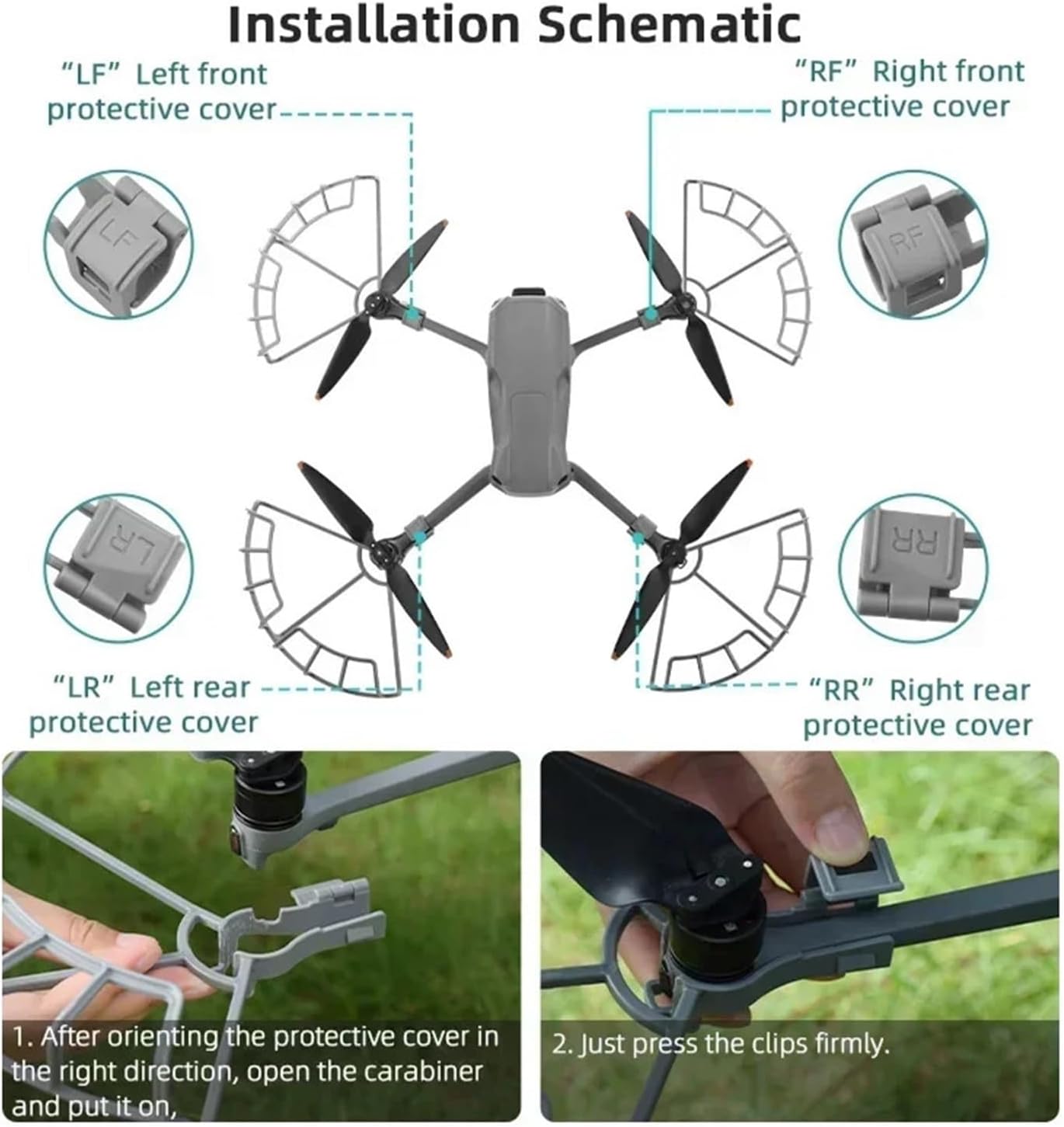 Installation Schematic

"LF" Left front protective cover

"RF" Right front protective cover

LF

RF

LR

RR

"LR" Left rear protective cover

"RR" Right rear protective cover

1. After orienting the protective cover in the right direction, open the carabiner and put it on,

2. Just press the clips firmly.