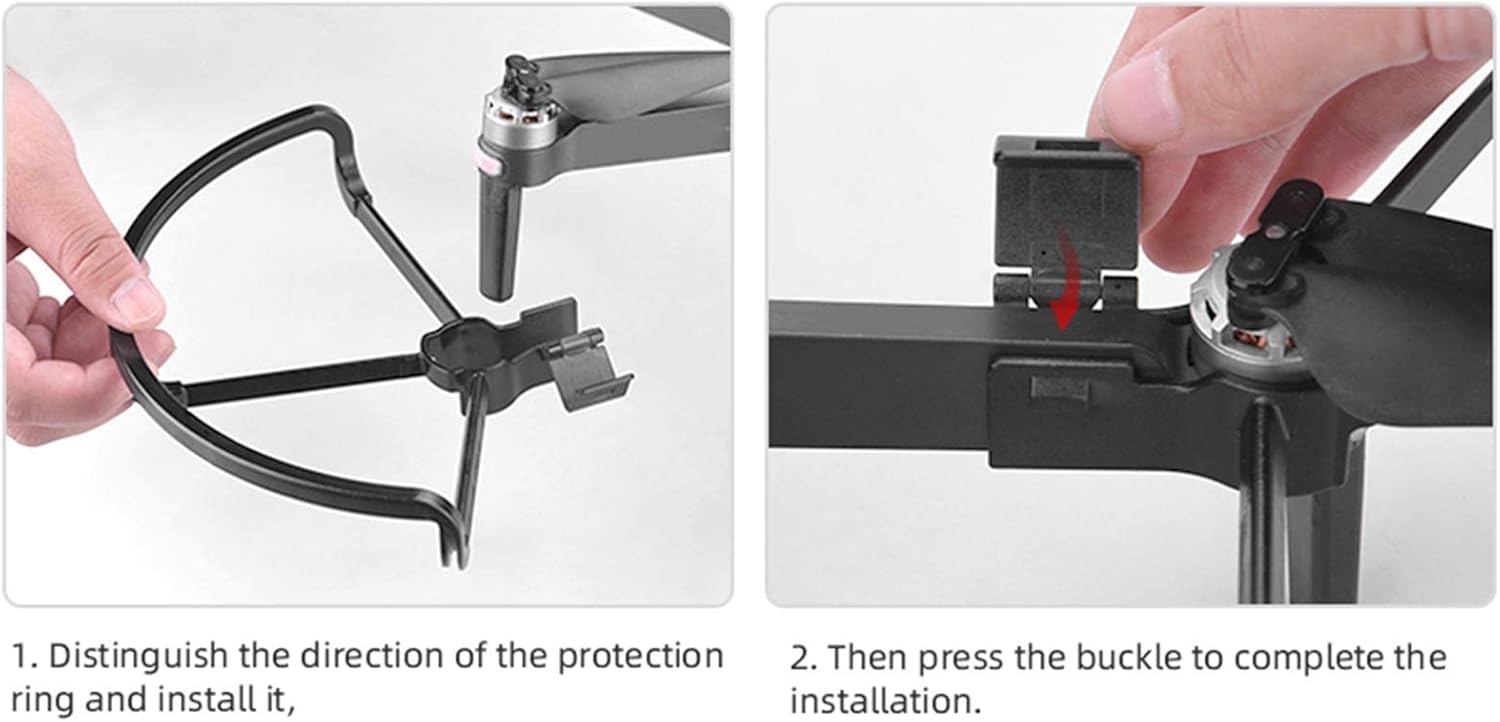 1. Distinguish the direction of the protection ring and install it,

2. Then press the buckle to complete the installation.