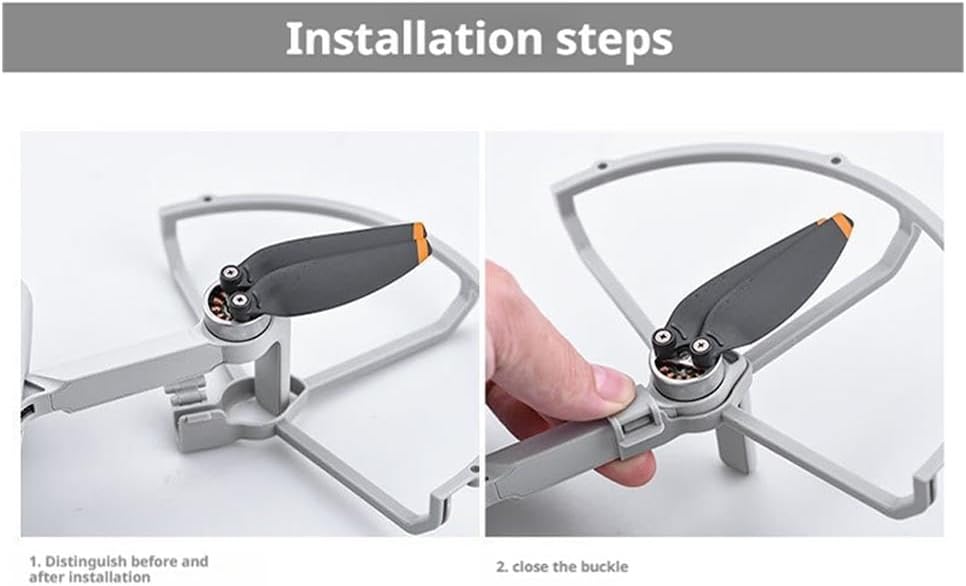 Installation steps

1. Distinguish before and after installation

2. close the buckle