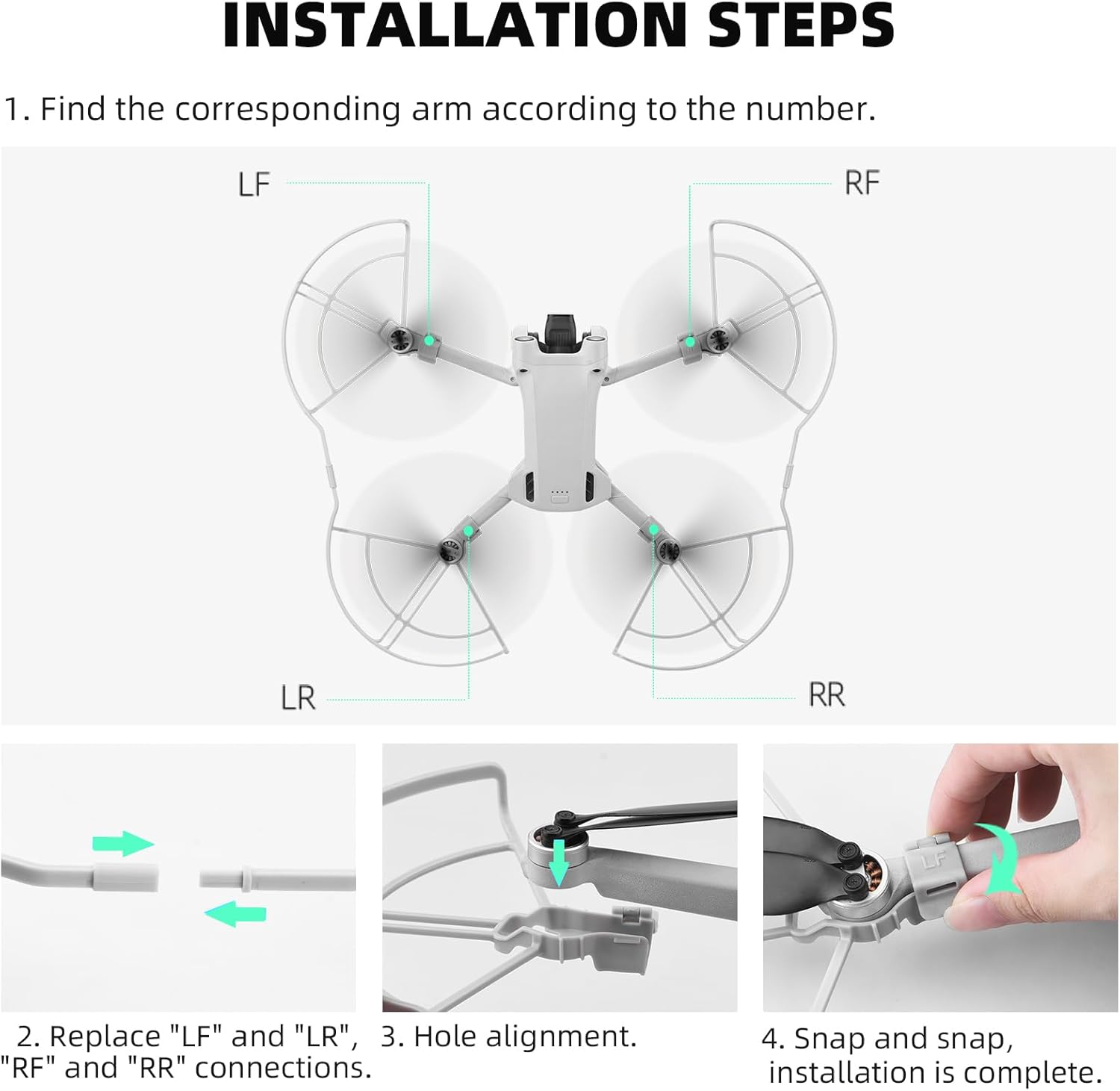 INSTALLATION STEPS

1. Find the corresponding arm according to the number.

LF

RF

LR

RR

LF

2. Replace "LF" and "LR", "RF" and "RR" connections.

3. Hole alignment.

4. Snap and snap, installation is complete.