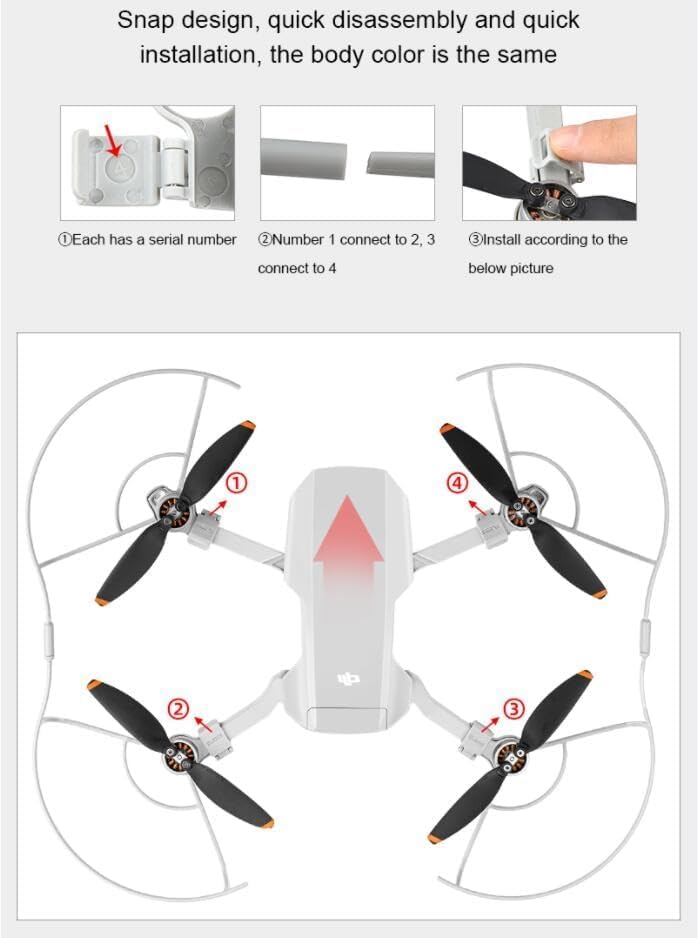 Snap design, quick disassembly and quick installation, the body color is the same

①Each has a serial number

②Number 1 connect to 2, 3 connect to 4

③Install according to the below picture

①

④

②

③